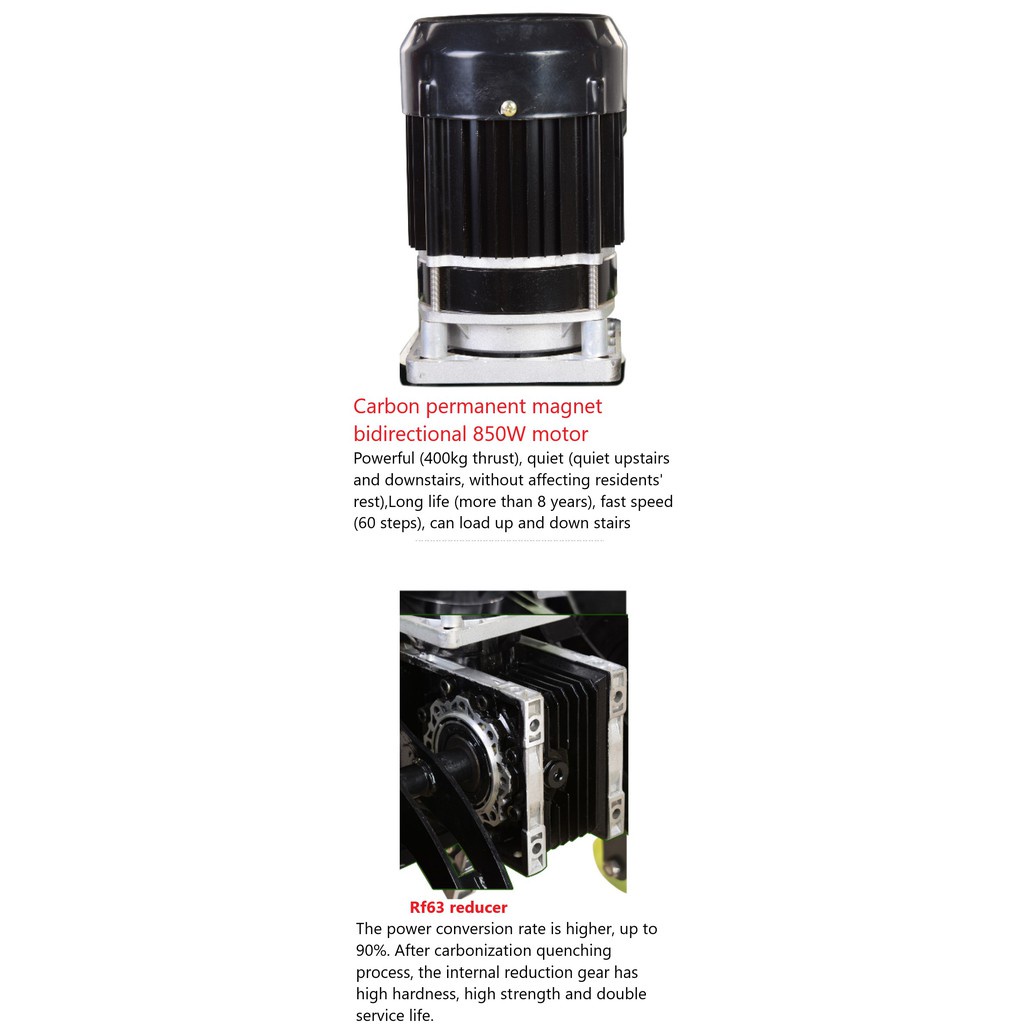 Carbon permanent magnet bidirectional 850W motor

Powerful (400kg thrust), quiet (quiet upstairs and downstairs, without affecting residents' rest),Long life (more than 8 years), fast speed (60 steps), can load up and down stairs

Rf63 reducer

The power conversion rate is higher, up to 90%. After carbonization quenching process, the internal reduction gear has high hardness, high strength and double service life.