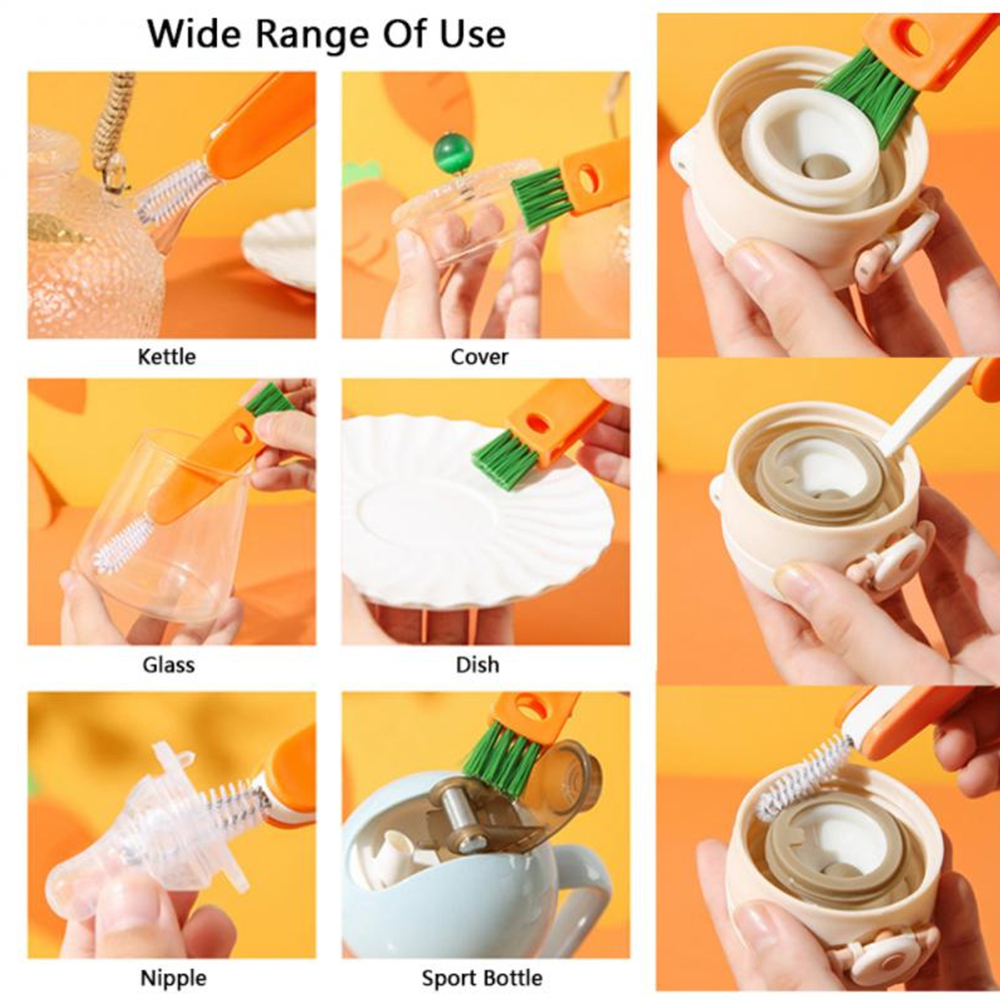 Wide Range Of Use

Kettle

Cover

Glass

Dish

Nipple

Sport Bottle