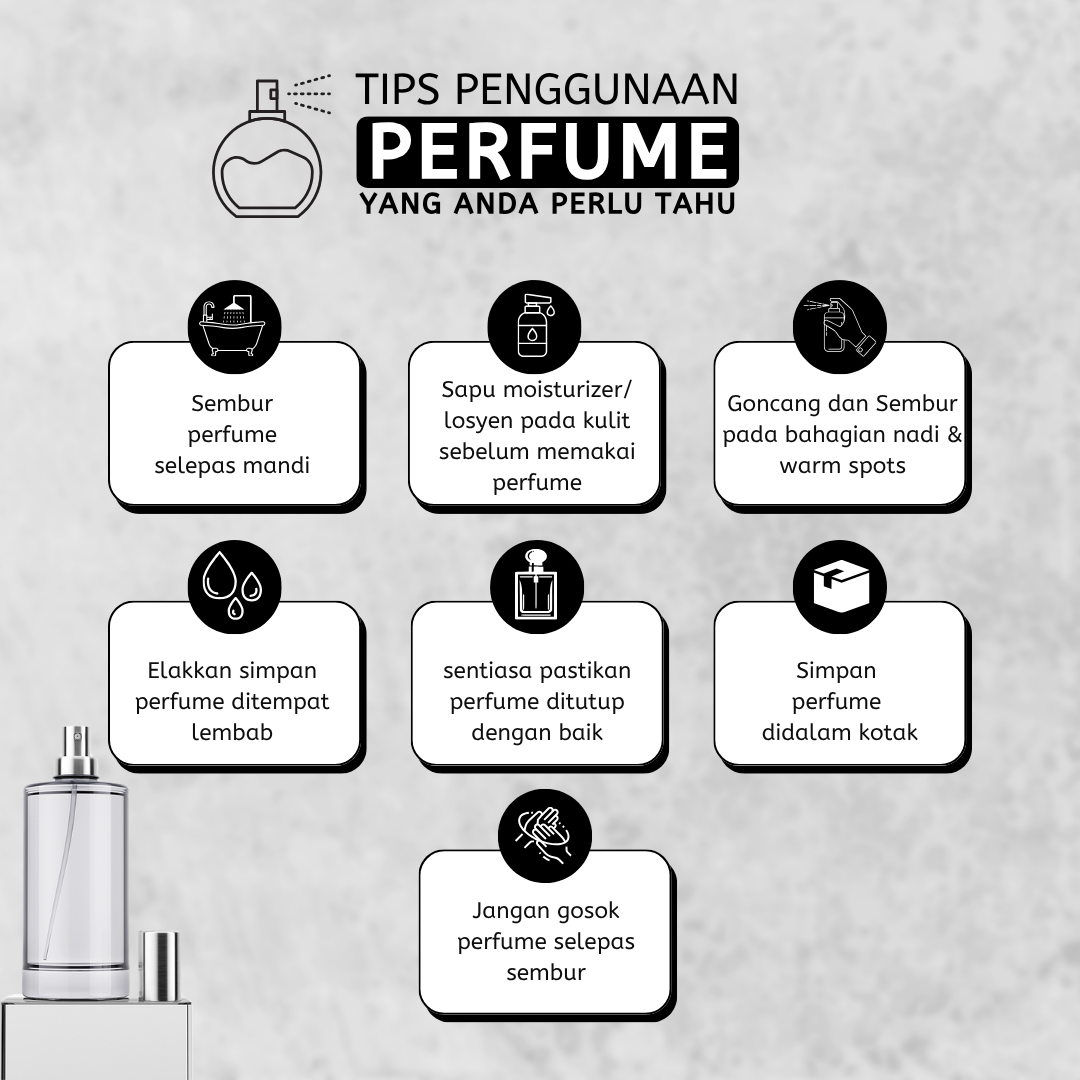 TIPS PENGGUNAAN
PERFUME
YANG ANDA PERLU TAHU

Sembur perfume selepas mandi

Sapu moisturizer/ losyen pada kulit sebelum memakai perfume

Goncang dan Sembur pada bahagian nadi & warm spots

Elakkan simpan perfume ditempat lembab

sentiasa pastikan perfume ditutup dengan baik

Simpan perfume didalam kotak

Jangan gosok perfume selepas sembur