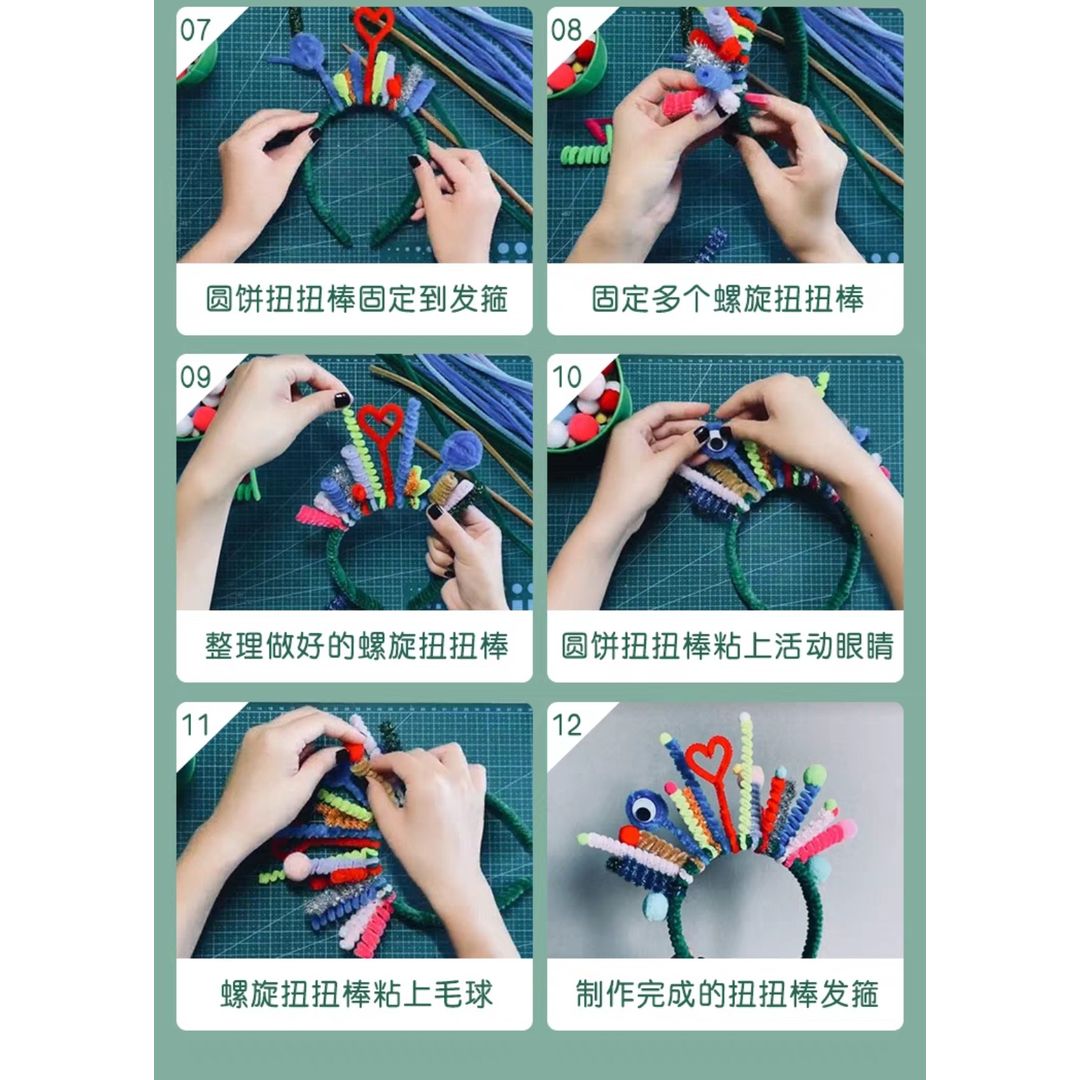 07

圆饼扭扭棒固定到发箍

08

固定多个螺旋扭扭棒

09

整理做好的螺旋扭扭棒

10

圆饼扭扭棒粘上活动眼睛

11

螺旋扭扭棒粘上毛球

12

制作完成的扭扭棒发箍