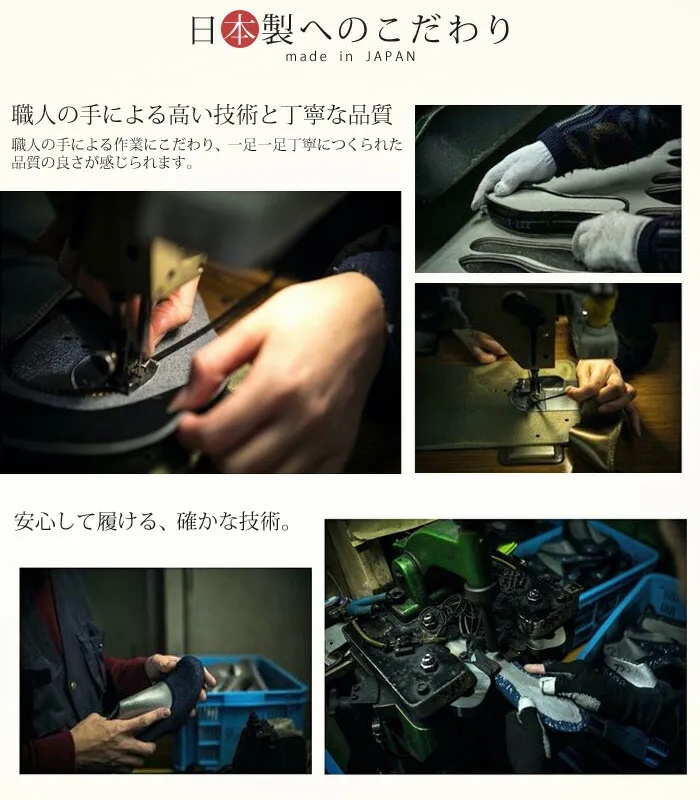 日本製へのこだわり
made in JAPAN

職人の手による高い技術と丁寧な品質
職人の手による作業にこだわり、一足一足丁寧につくられた品質の良さが感じられます。

安心して履ける、確かな技術。