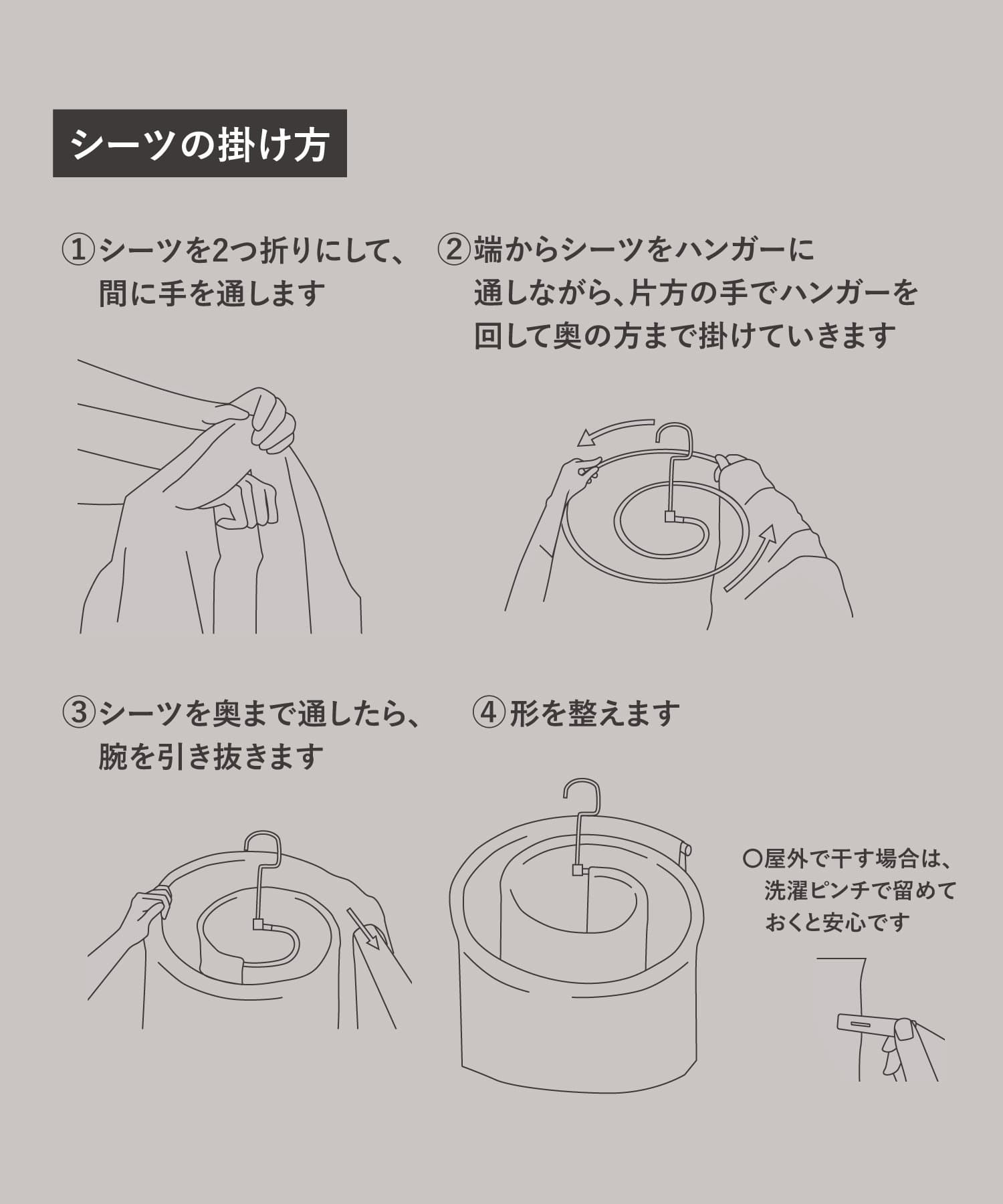 シーツの掛け方

①シーツを2つ折りにして、間に手を通します

②端からシーツをハンガーに通しながら、片方の手でハンガーを回して奥の方まで掛けていきます

③シーツを奥まで通したら、腕を引き抜きます

④形を整えます

○屋外で干す場合は、洗濯ピンチで留めておくと安心です