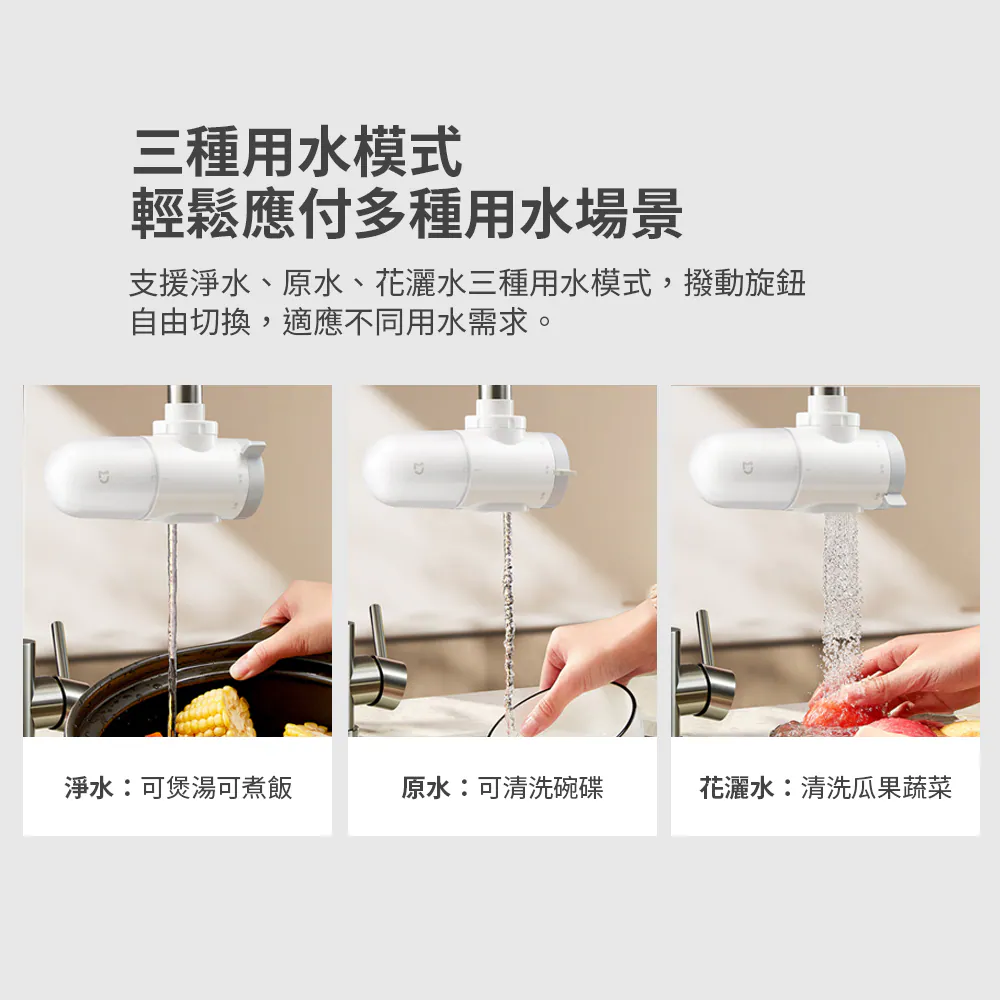 三種用水模式
輕鬆應付多種用水場景

支援淨水、原水、花灑水三種用水模式，撥動旋鈕自由切換，適應不同用水需求。

淨水：可煲湯可煮飯

原水：可清洗碗碟

花灑水：清洗瓜果蔬菜