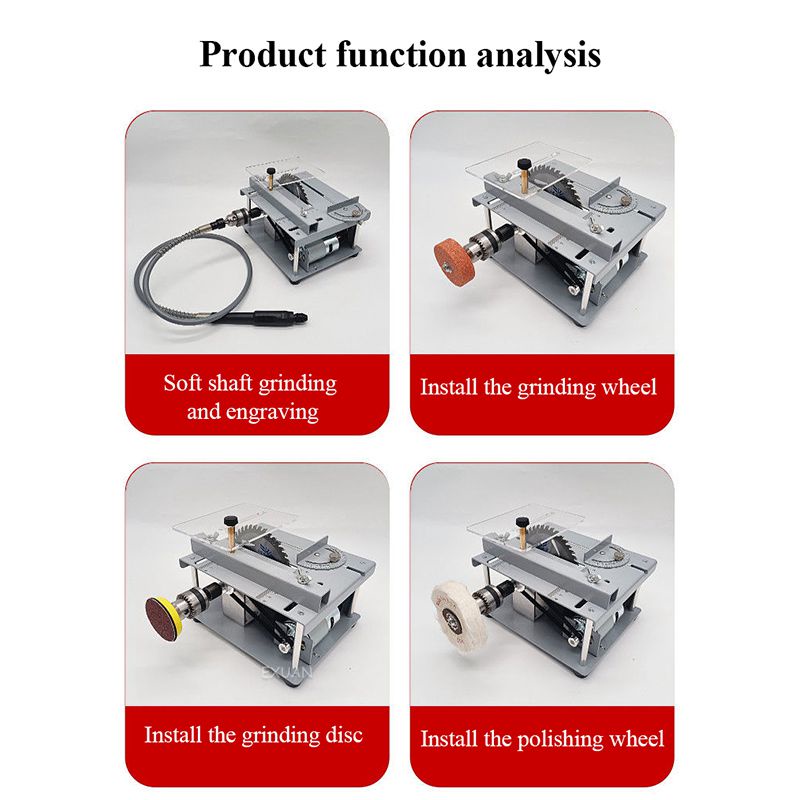 Product function analysis

Soft shaft grinding and engraving

Install the grinding wheel

EYUAN

Install the grinding disc

Install the polishing wheel