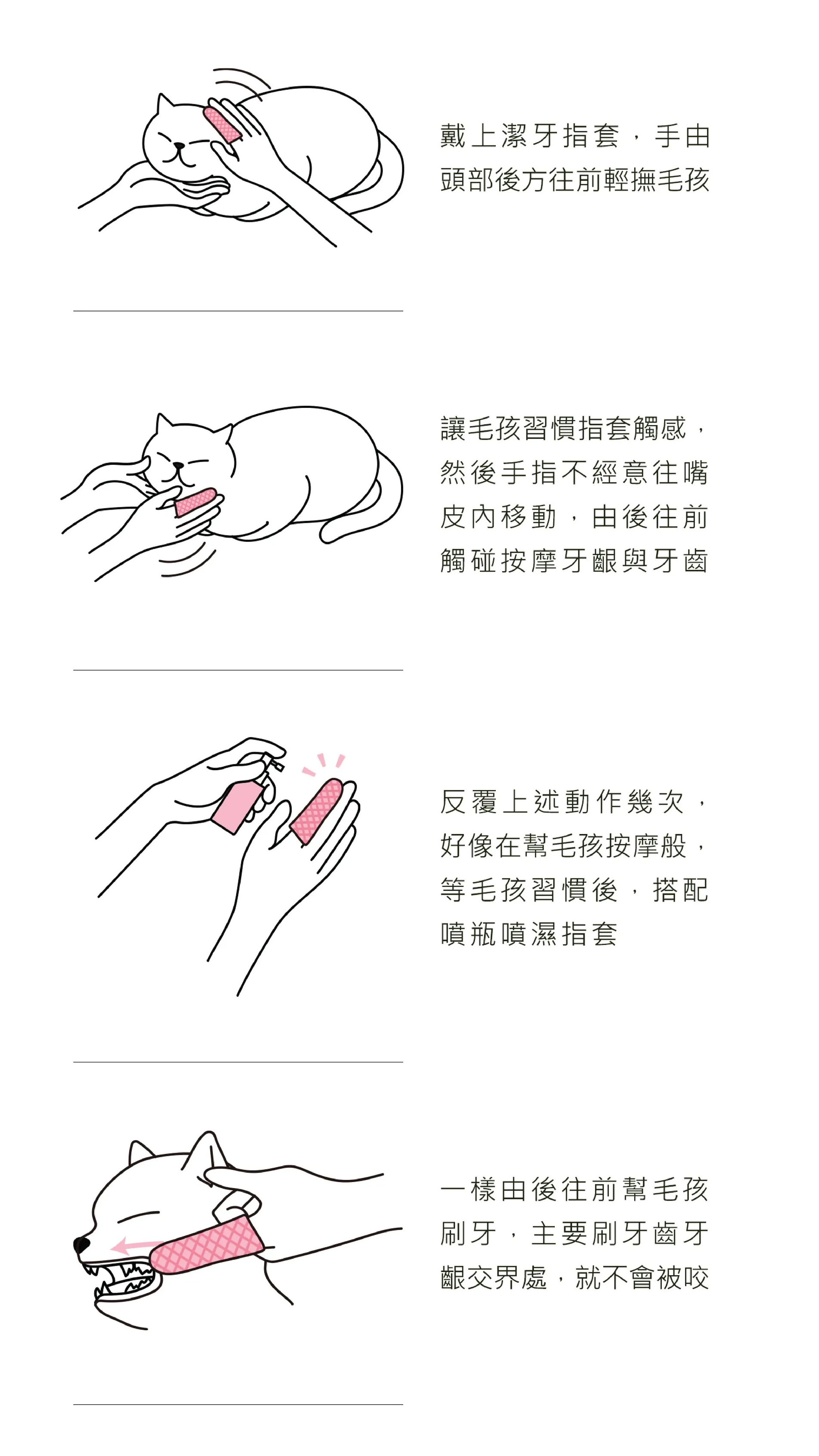 戴上潔牙指套，手由頭部後方往前輕撫毛孩

讓毛孩習慣指套觸感，然後手指不經意往嘴皮內移動，由後往前觸碰按摩牙齦與牙齒

反覆上述動作幾次，好像在幫毛孩按摩般，等毛孩習慣後，搭配噴瓶噴濕指套

一樣由後往前幫毛孩刷牙，主要刷牙齒牙齦交界處，就不會被咬