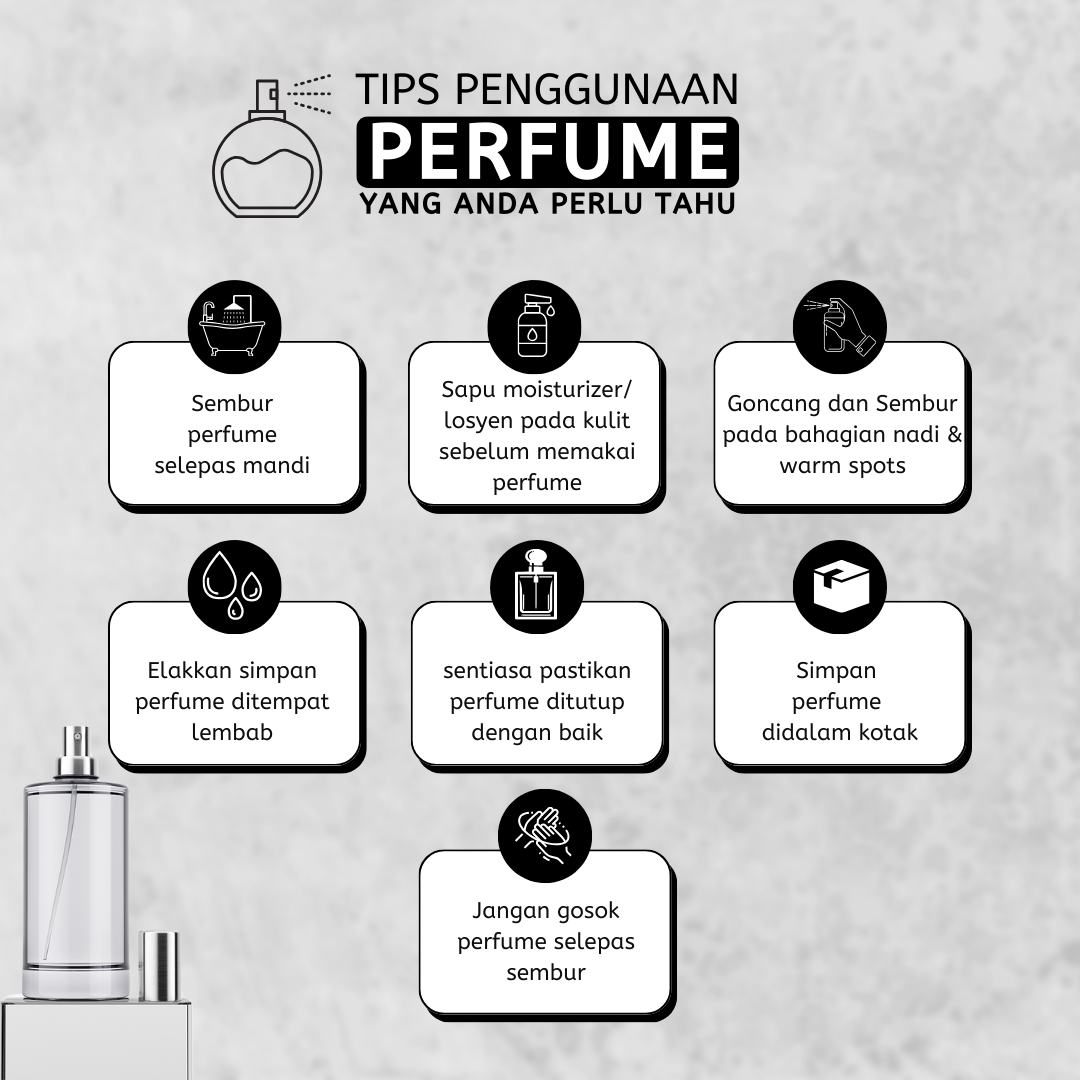 TIPS PENGGUNAAN
PERFUME
YANG ANDA PERLU TAHU

Sembur perfume selepas mandi

Sapu moisturizer/ losyen pada kulit sebelum memakai perfume

Goncang dan Sembur pada bahagian nadi & warm spots

Elakkan simpan perfume ditempat lembab

sentiasa pastikan perfume ditutup dengan baik

Simpan perfume didalam kotak

Jangan gosok perfume selepas sembur