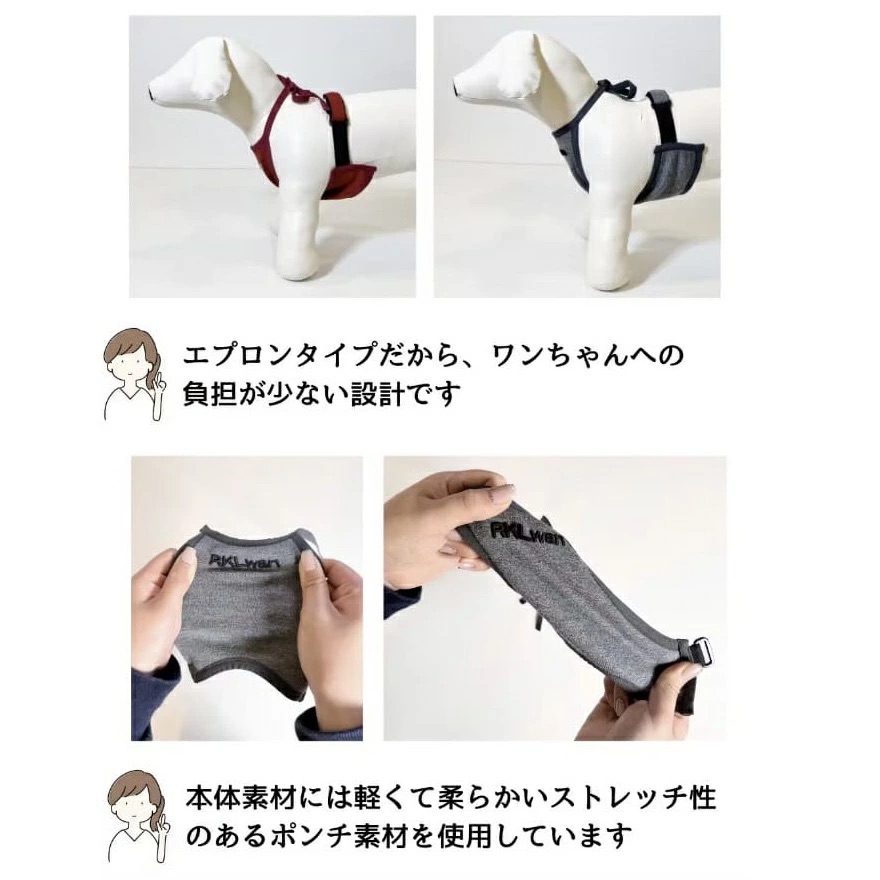 エプロンタイプだから、ワンちゃんへの負担が少ない設計です

RKLwan

RKLwan

本体素材には軽くて柔らかいストレッチ性のあるポンチ素材を使用しています