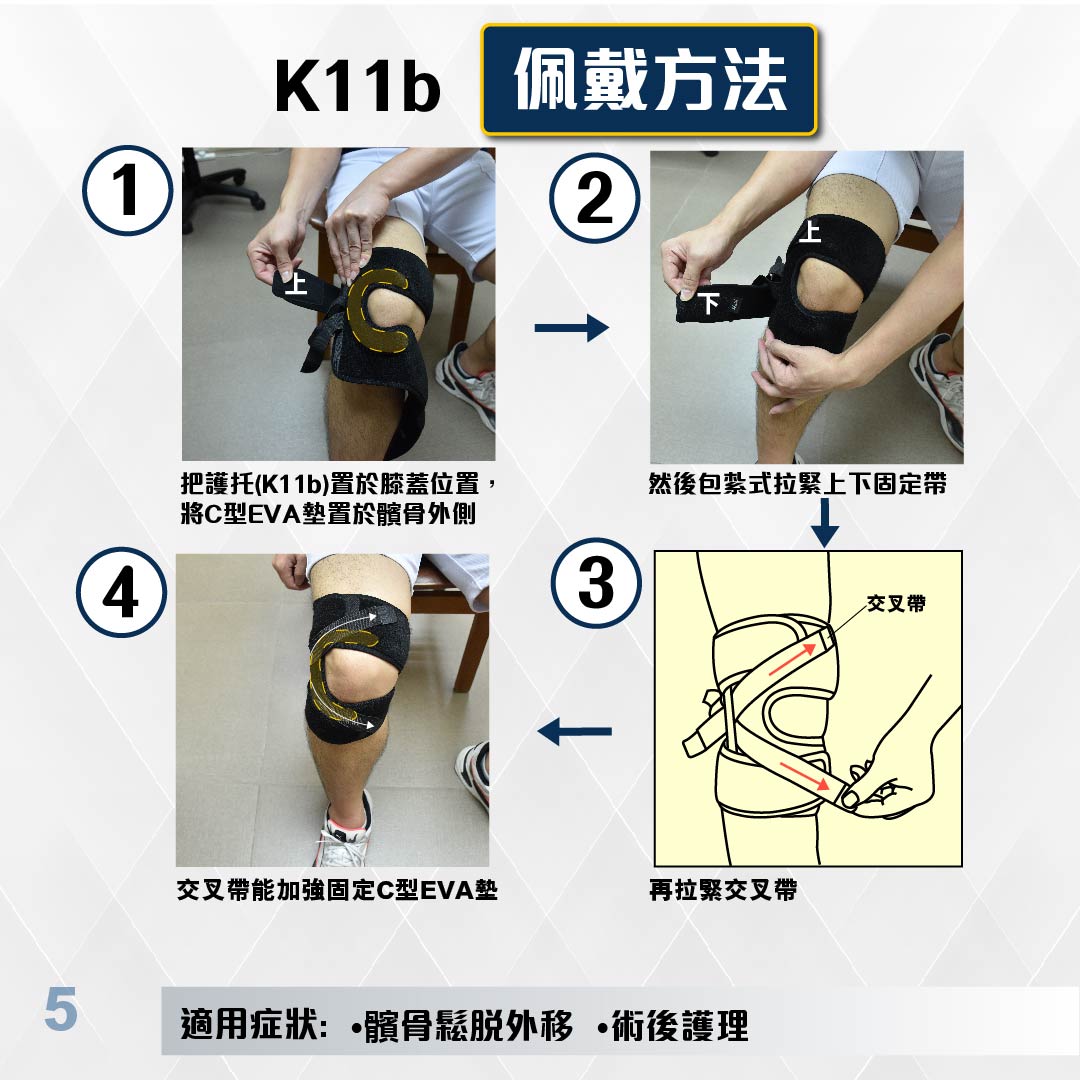 K11b 佩戴方法

1

上

把護托(K11b)置於膝蓋位置，將C型EVA墊置於髕骨外側

2

上

下

然後包紮式拉緊上下固定帶

3

交叉帶

再拉緊交叉帶

4

交叉帶能加強固定C型EVA墊

5

適用症狀: •髕骨鬆脫外移 •術後護理