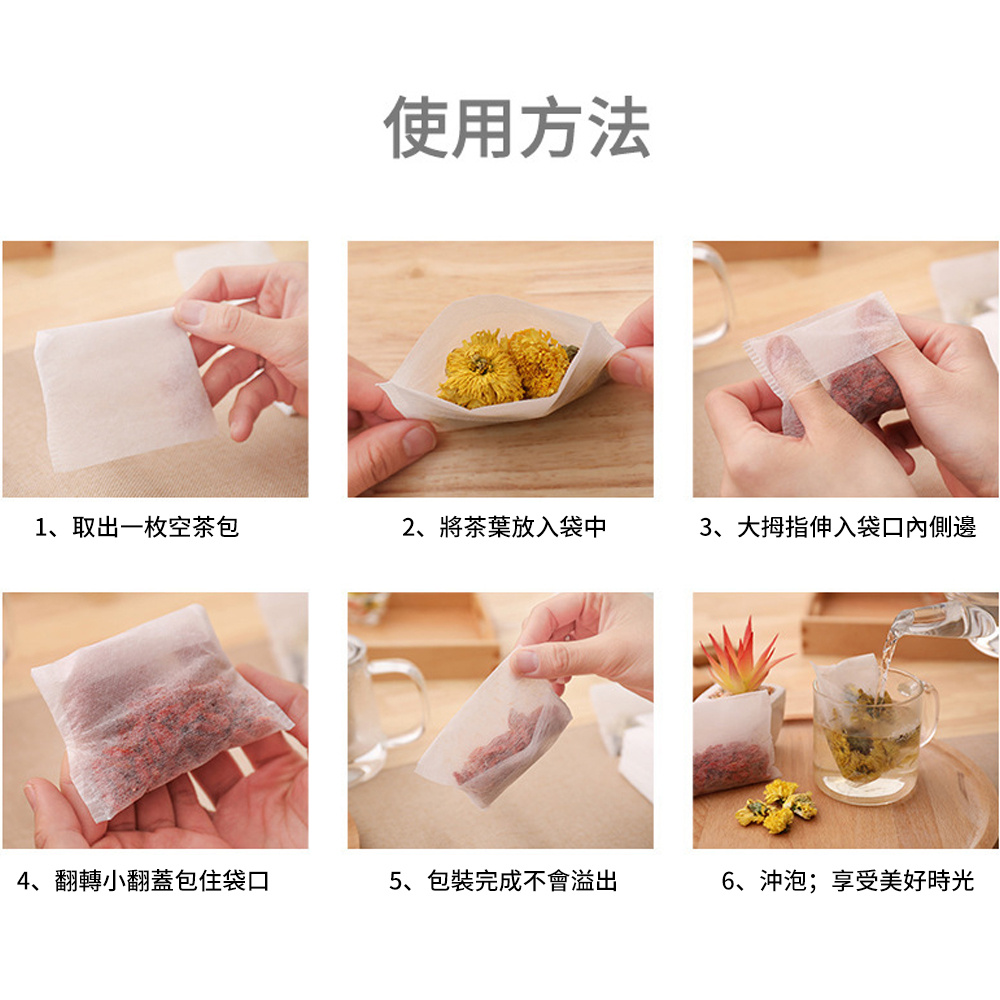 使用方法

1、取出一枚空茶包

2、將茶葉放入袋中

3、大拇指伸入袋口內側邊

4、翻轉小翻蓋包住袋口

5、包裝完成不會溢出

6、沖泡；享受美好時光