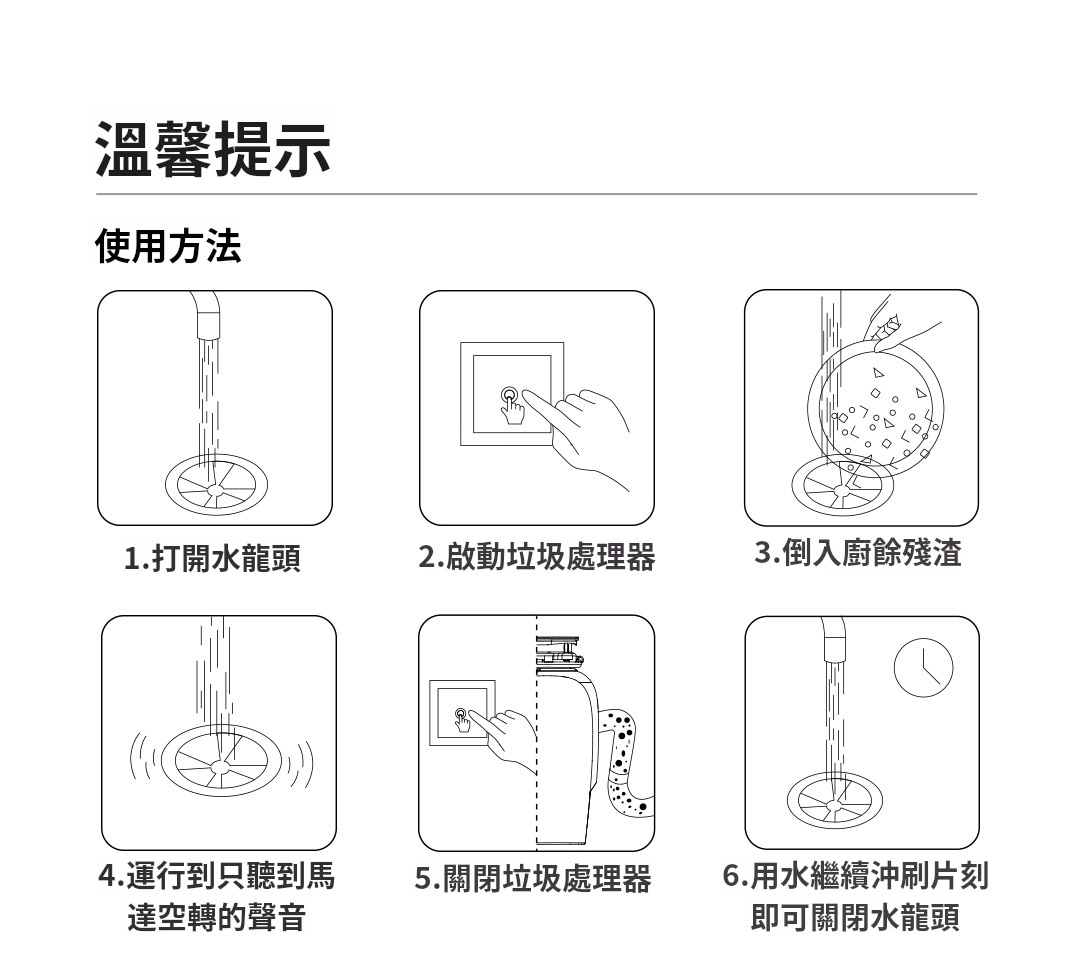 溫馨提示

使用方法

1.打開水龍頭

2.啟動垃圾處理器

3.倒入廚餘殘渣

4.運行到只聽到馬達空轉的聲音

5.關閉垃圾處理器

6.用水繼續沖刷片刻即可關閉水龍頭