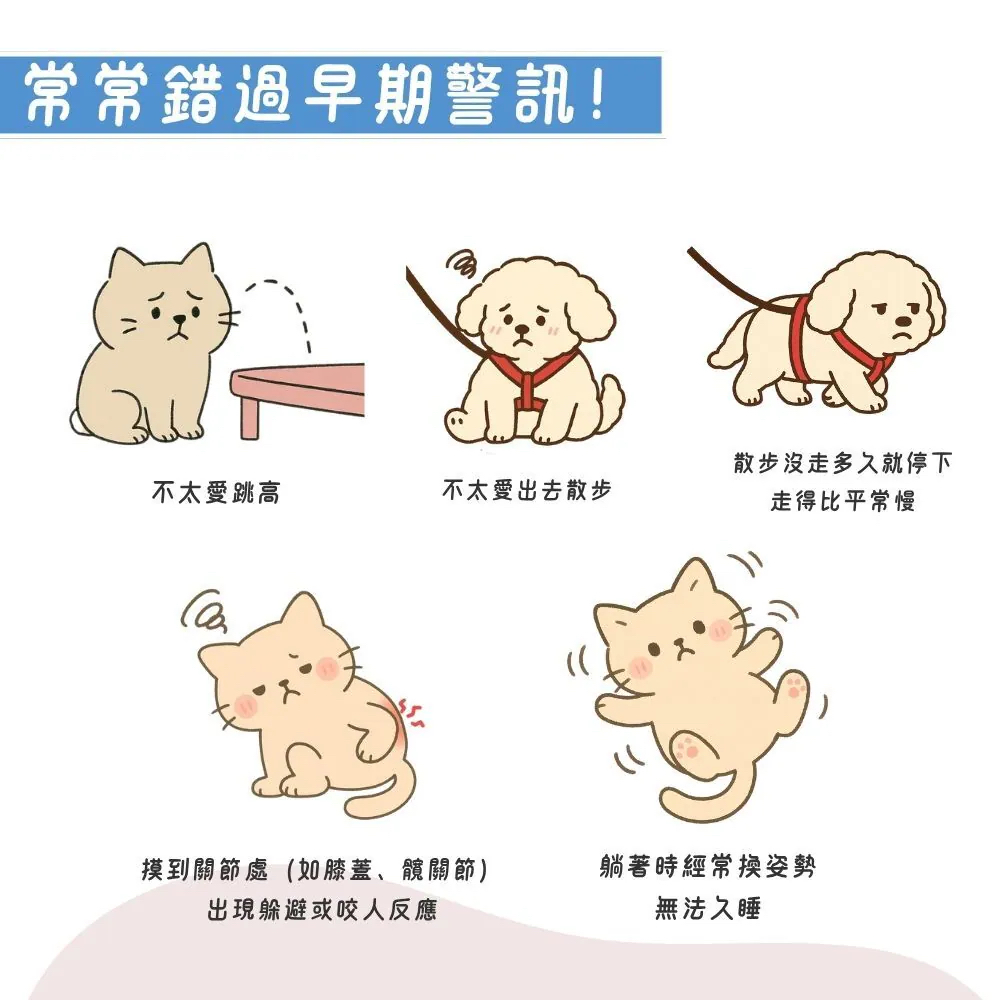 常常錯過早期警訊！

不太愛跳高

不太愛出去散步

散步沒走多久就停下
走得比平常慢

摸到關節處（如膝蓋、髖關節）
出現躲避或咬人反應

躺著時經常換姿勢
無法久睡