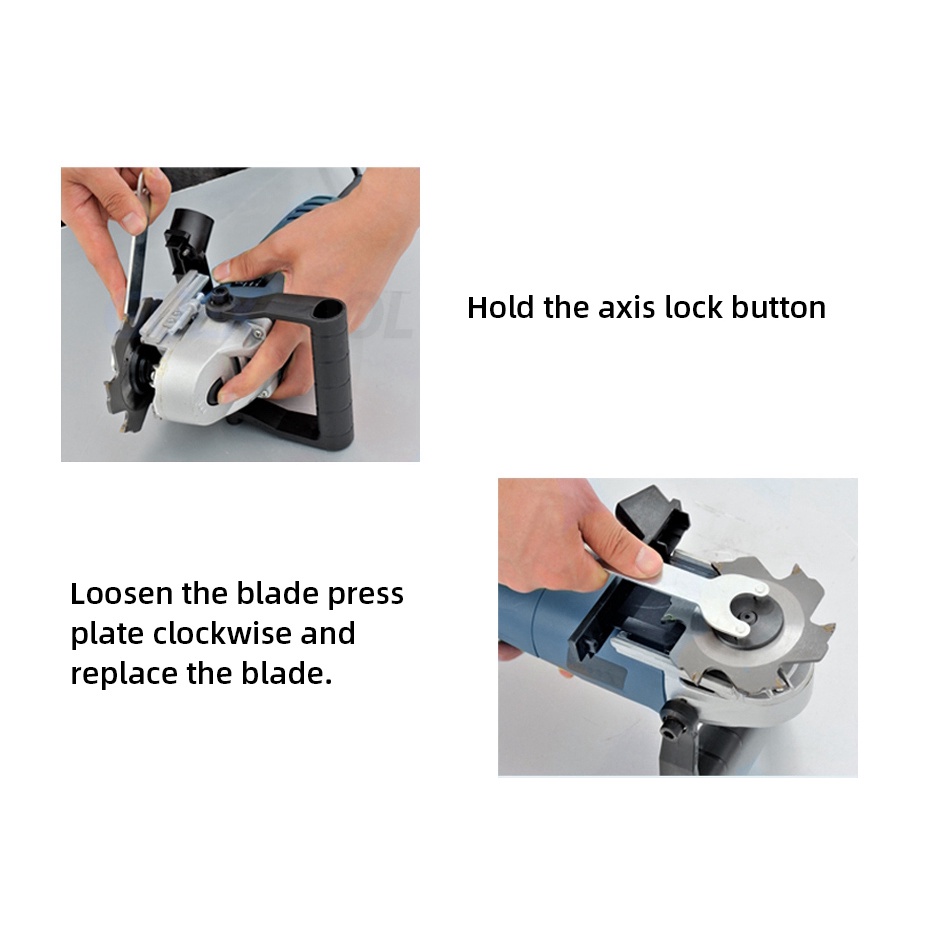 Hold the axis lock button

Loosen the blade press plate clockwise and replace the blade.