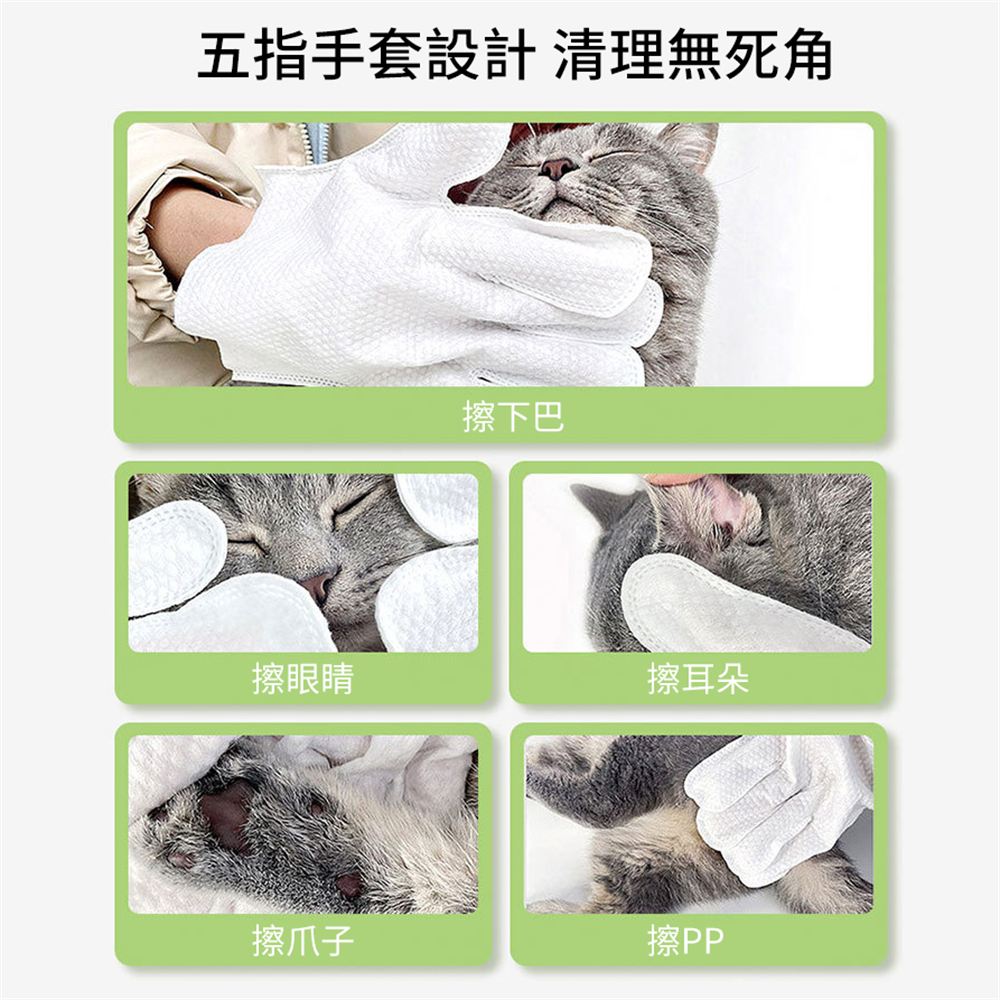 五指手套設計 清理無死角

擦下巴

擦眼睛

擦耳朵

擦爪子

擦PP