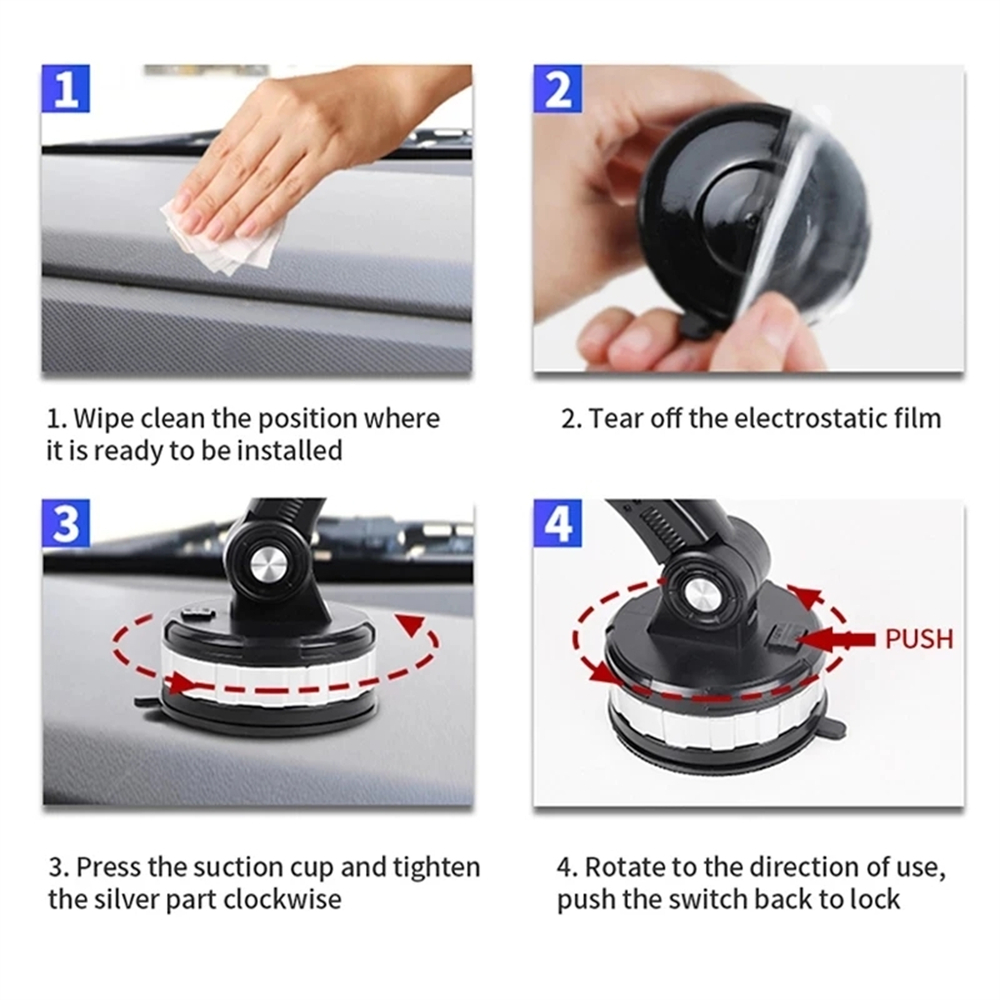 1

1. Wipe clean the position where it is ready to be installed

2

2. Tear off the electrostatic film

3

3. Press the suction cup and tighten the silver part clockwise

4

PUSH

4. Rotate to the direction of use, push the switch back to lock