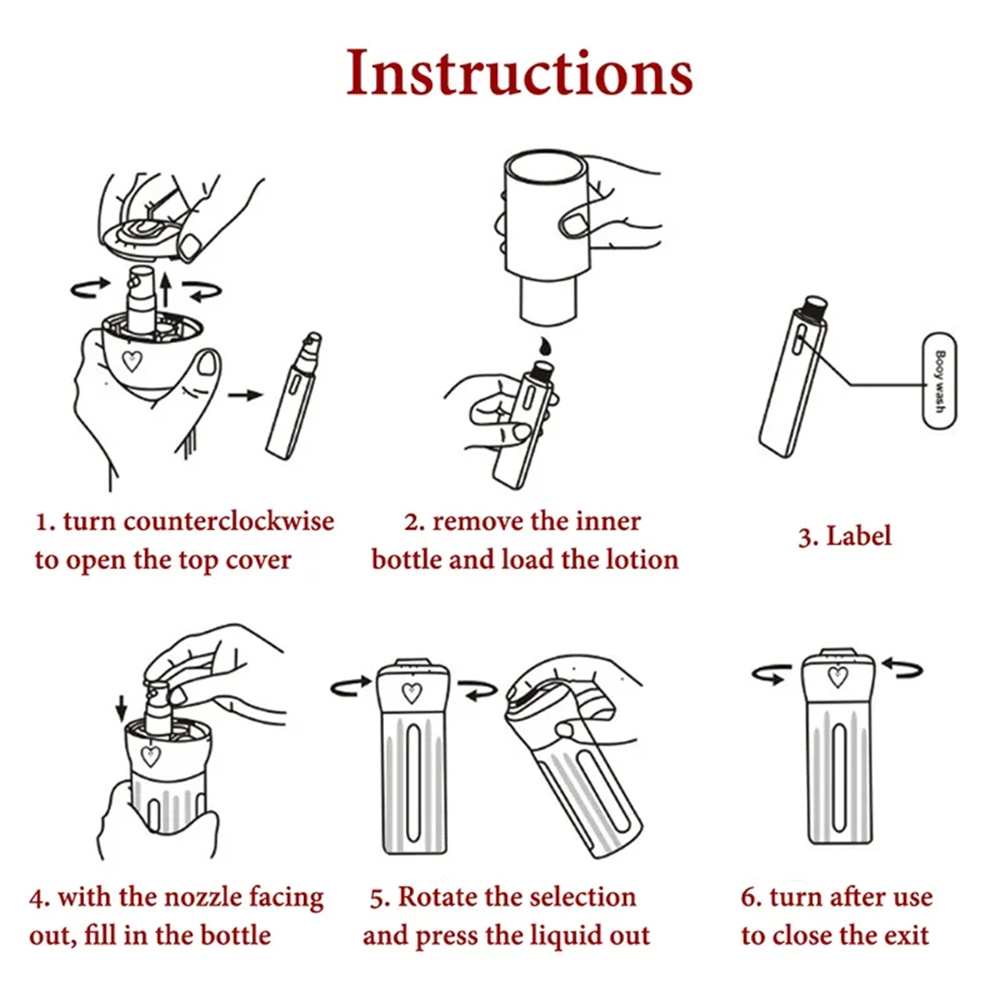 Instructions

Booy wash

1. turn counterclockwise to open the top cover

2. remove the inner bottle and load the lotion

3. Label

4. with the nozzle facing out, fill in the bottle

5. Rotate the selection and press the liquid out

6. turn after use to close the exit