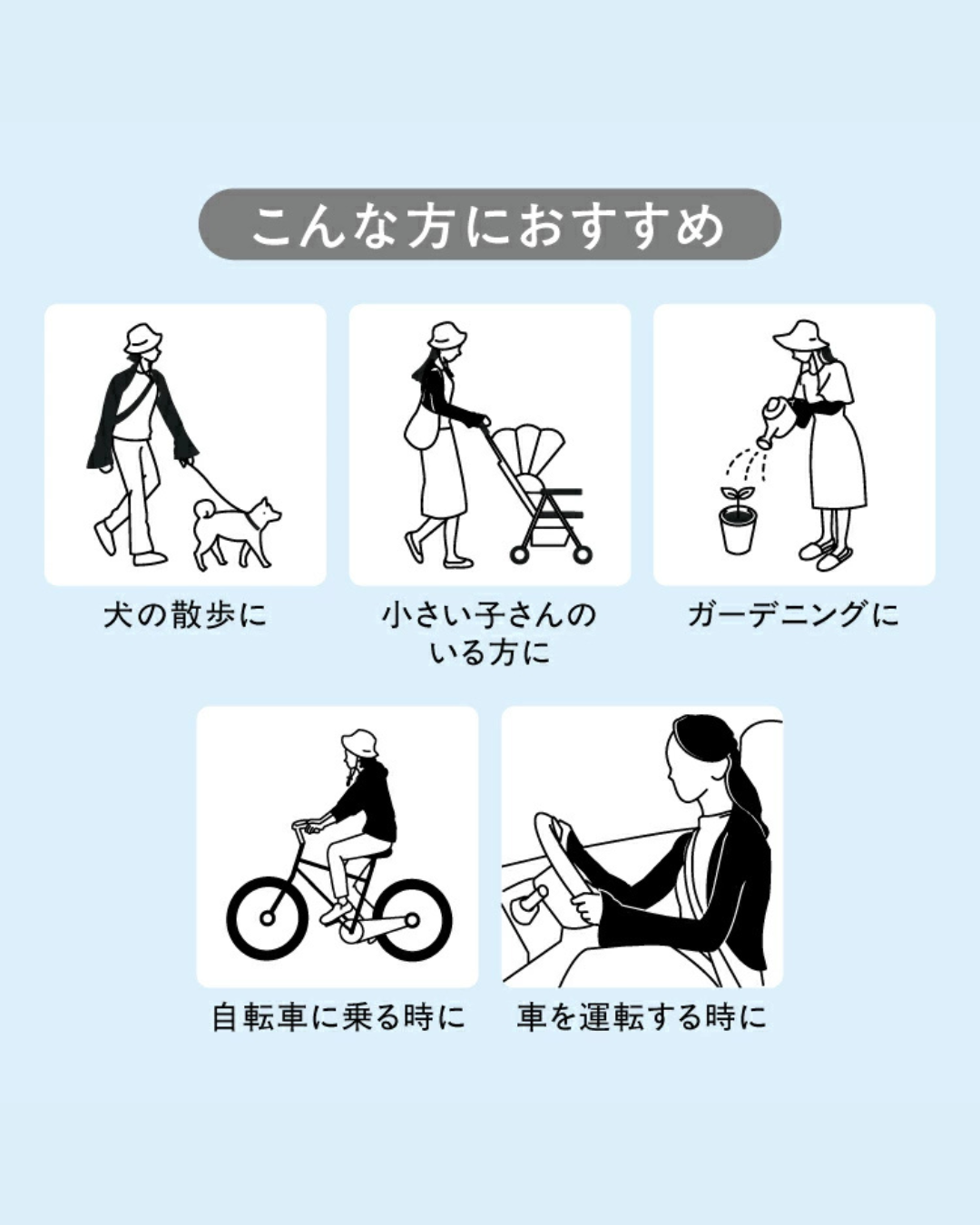 こんな方におすすめ

犬の散歩に

小さい子さんのいる方に

ガーデニングに

自転車に乗る時に

車を運転する時に