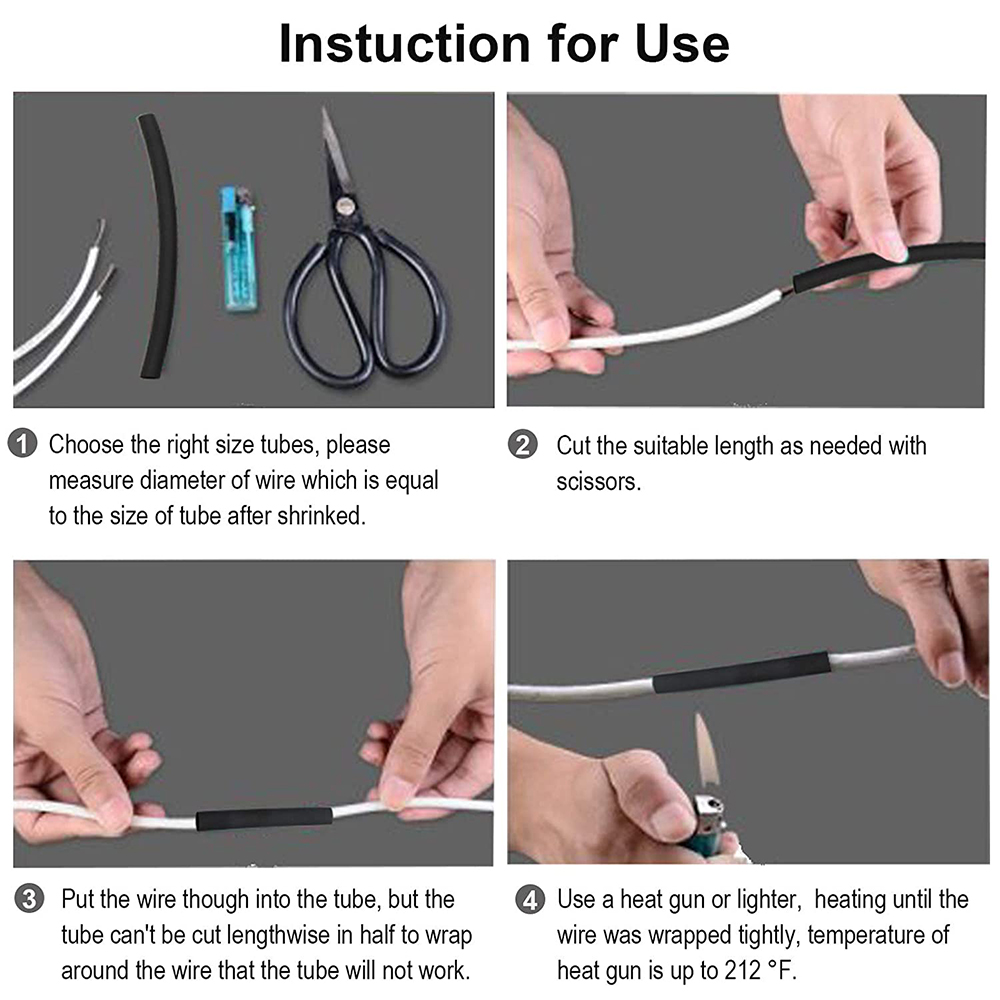 Instuction for Use

1 Choose the right size tubes, please measure diameter of wire which is equal to the size of tube after shrinked.

2 Cut the suitable length as needed with scissors.

3 Put the wire though into the tube, but the tube can't be cut lengthwise in half to wrap around the wire that the tube will not work.

4 Use a heat gun or lighter, heating until the wire was wrapped tightly, temperature of heat gun is up to 212 °F.