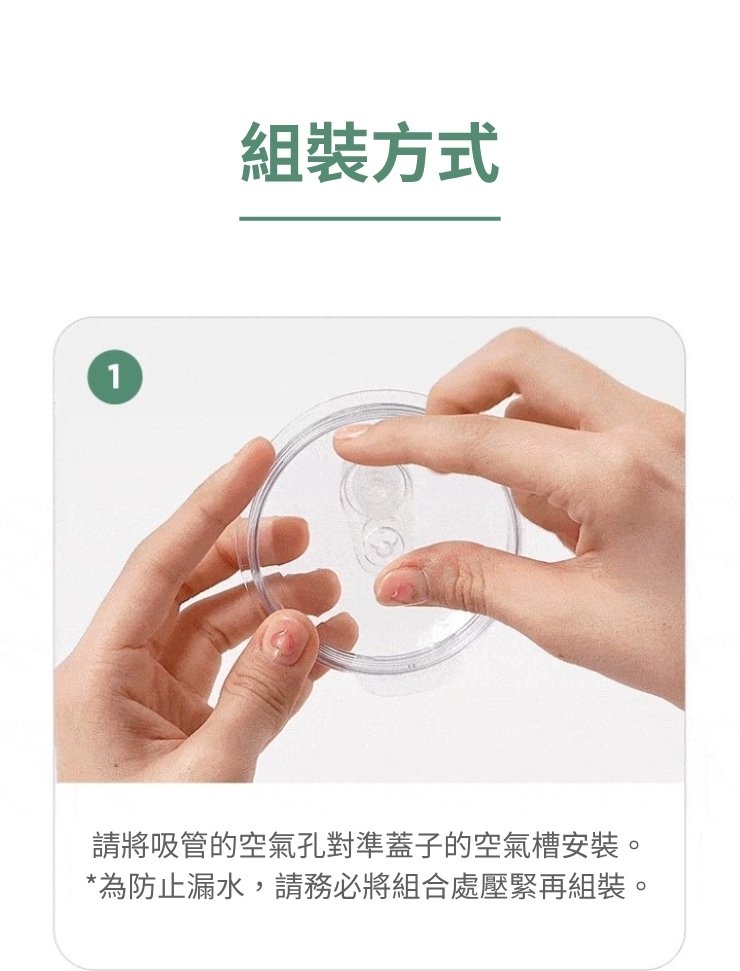 組裝方式

1

請將吸管的空氣孔對準蓋子的空氣槽安裝。
*為防止漏水，請務必將組合處壓緊再組裝。