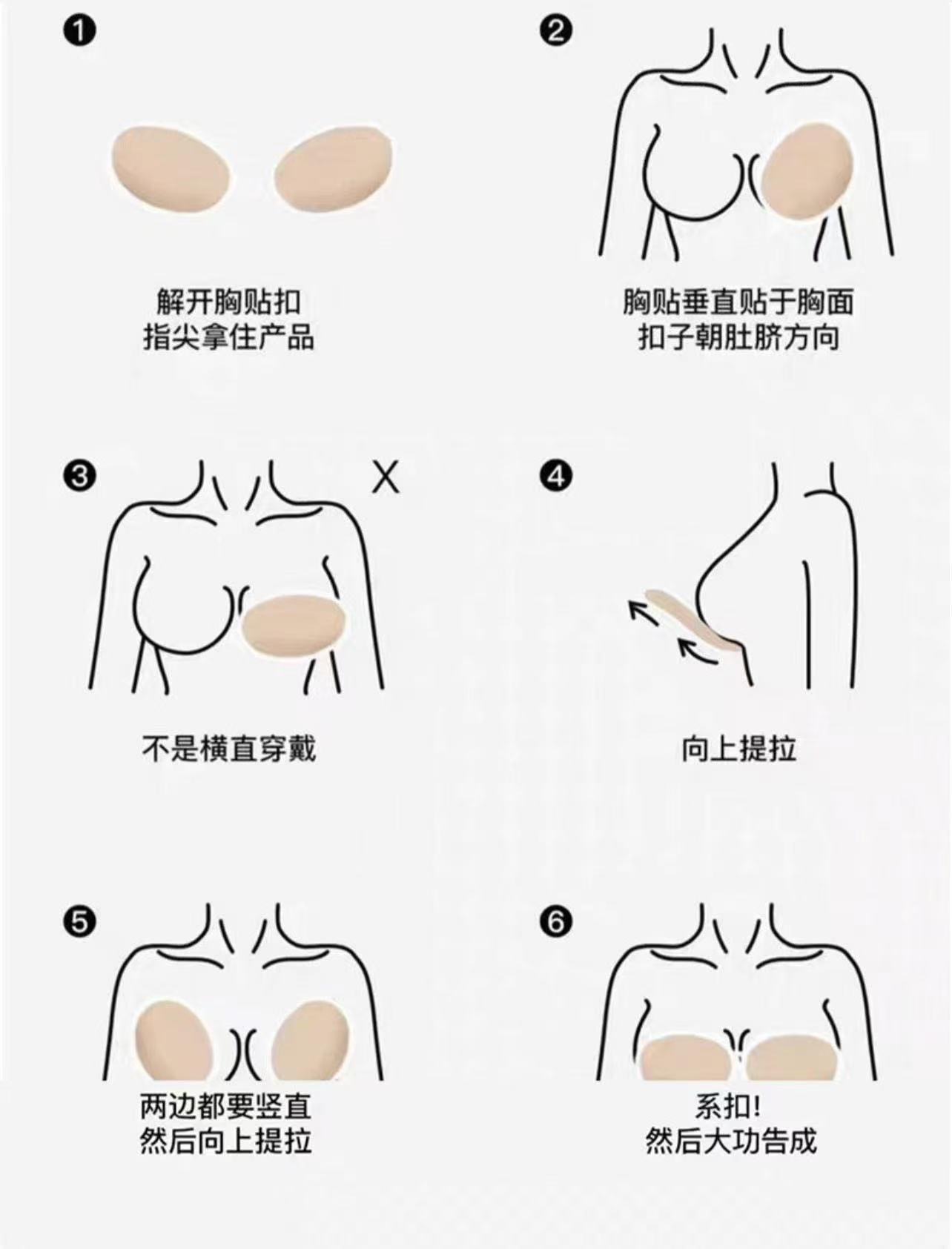 ❶

解开胸贴扣
指尖拿住产品

❷

胸贴垂直贴于胸面
扣子朝肚脐方向

❸

X

不是横直穿戴

❹

向上提拉

❺

两边都要竖直
然后向上提拉

❻

系扣!
然后大功告成