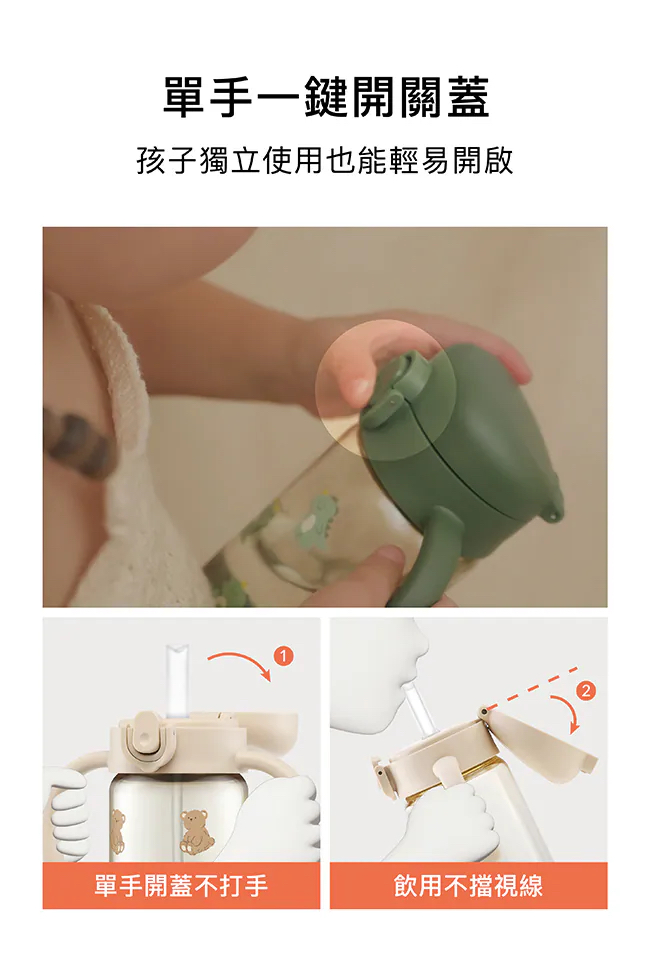 單手一鍵開關蓋

孩子獨立使用也能輕易開啟

1

單手開蓋不打手

2

飲用不擋視線