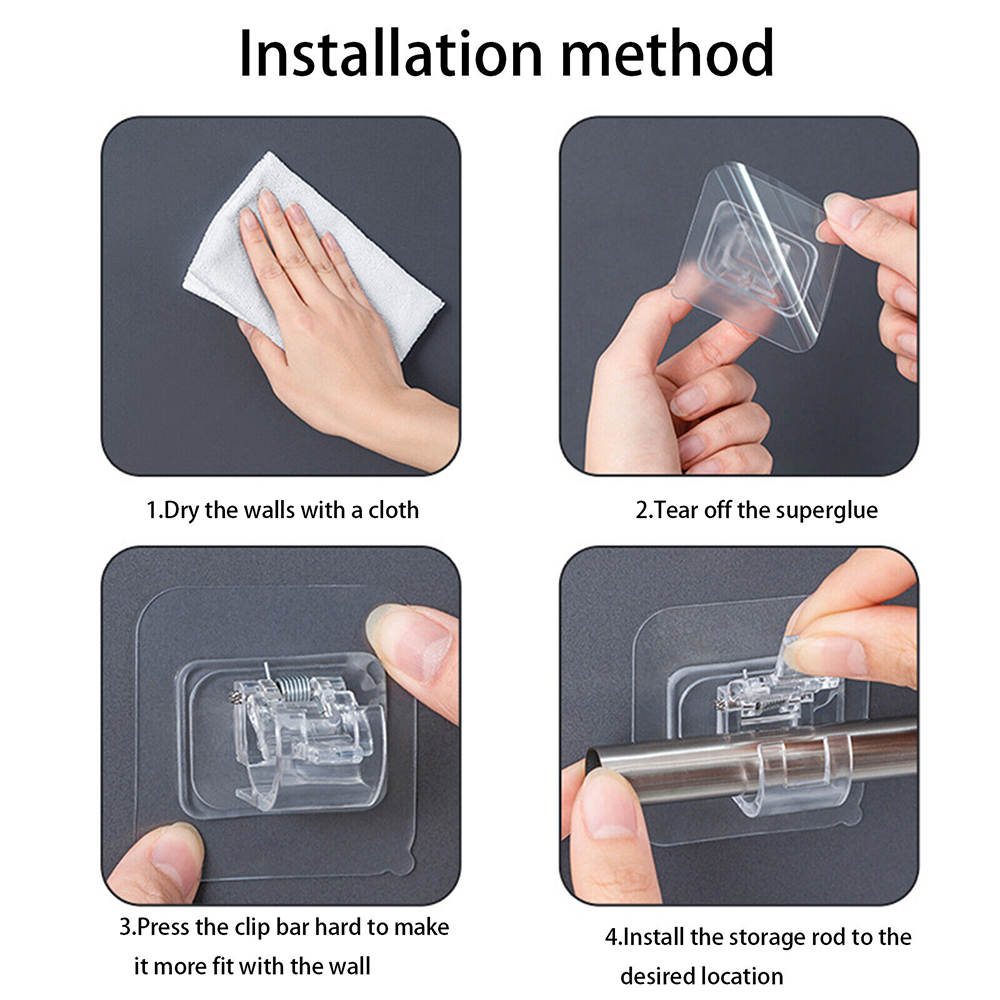 Installation method

1.Dry the walls with a cloth

2.Tear off the superglue

3.Press the clip bar hard to make it more fit with the wall

4.Install the storage rod to the desired location