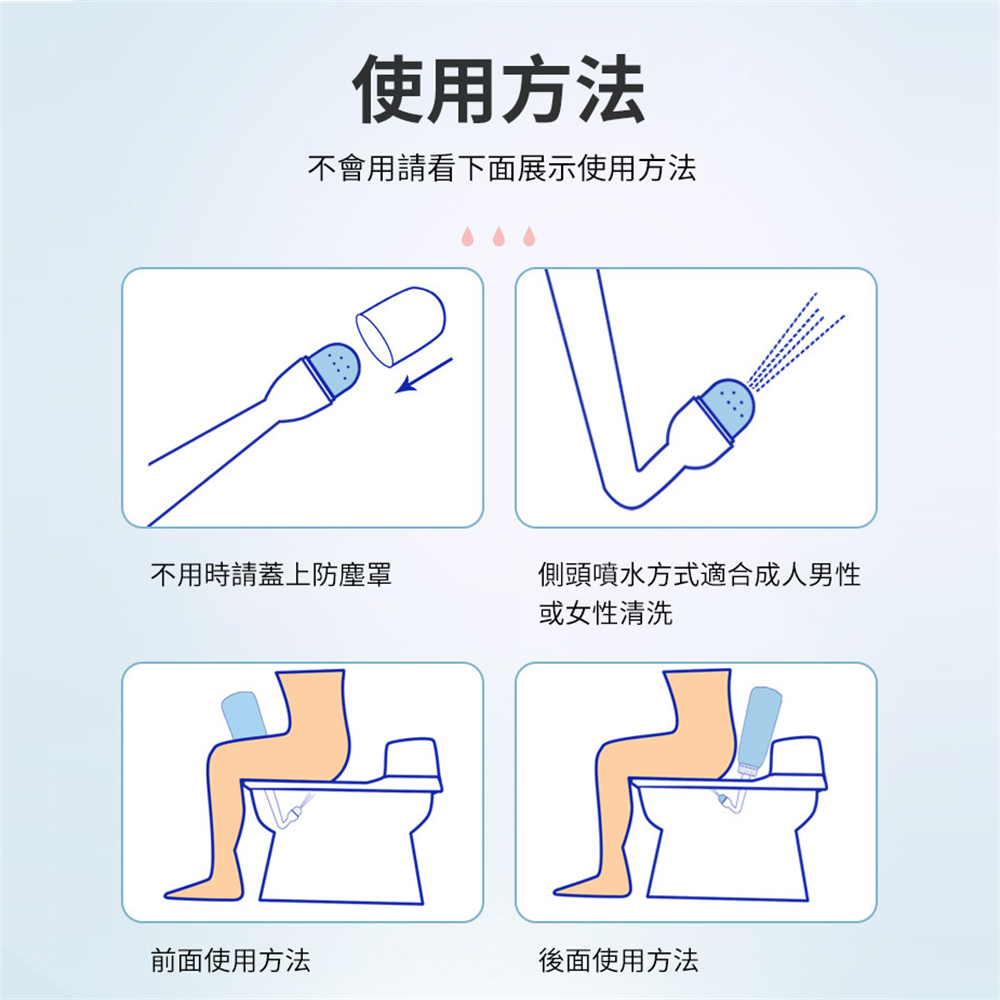 使用方法

不會用請看下面展示使用方法

不用時請蓋上防塵罩

側頭噴水方式適合成人男性或女性清洗

前面使用方法

後面使用方法