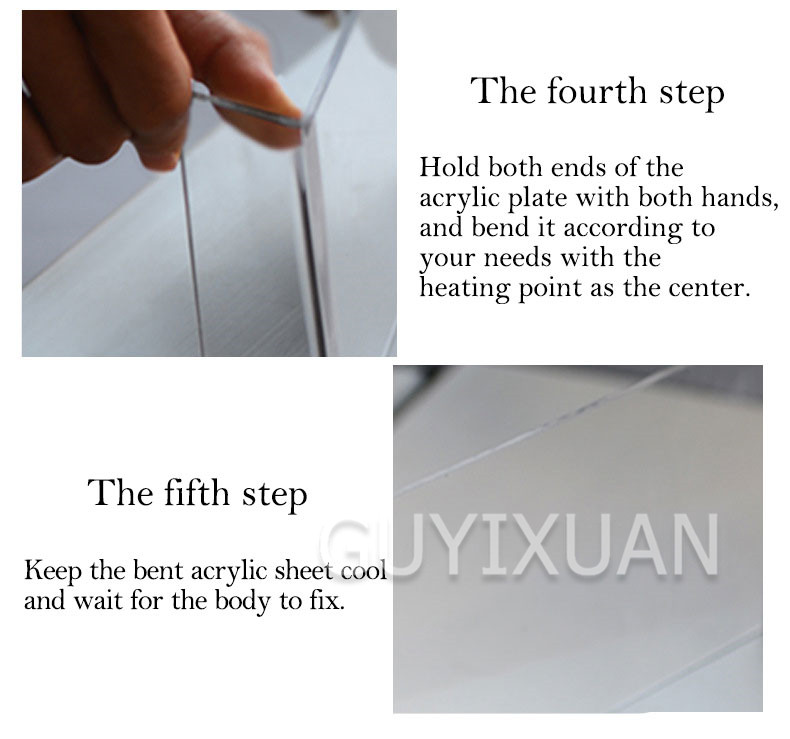 The fourth step

Hold both ends of the acrylic plate with both hands, and bend it according to your needs with the heating point as the center.

The fifth step

Keep the bent acrylic sheet cool and wait for the body to fix.

GUYIXUAN