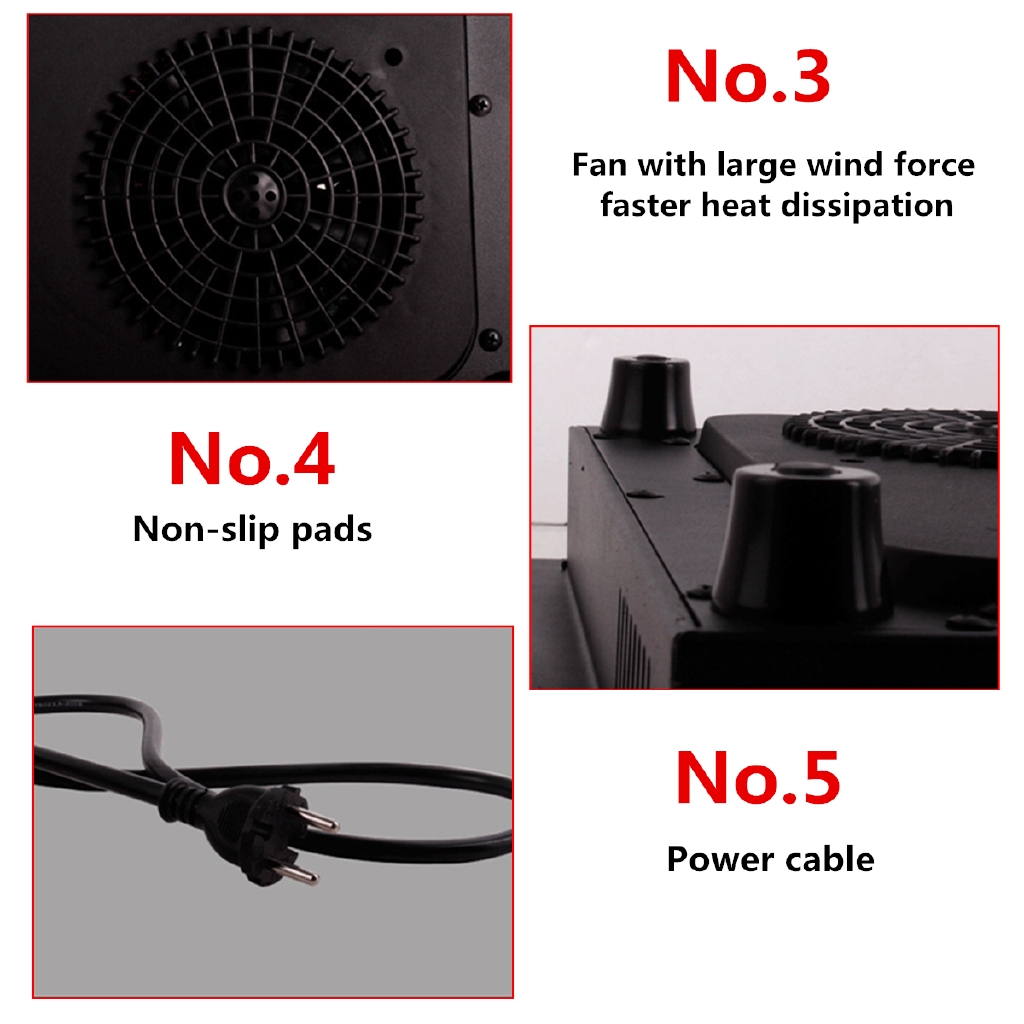 No.3

Fan with large wind force faster heat dissipation

No.4

Non-slip pads

No.5

Power cable