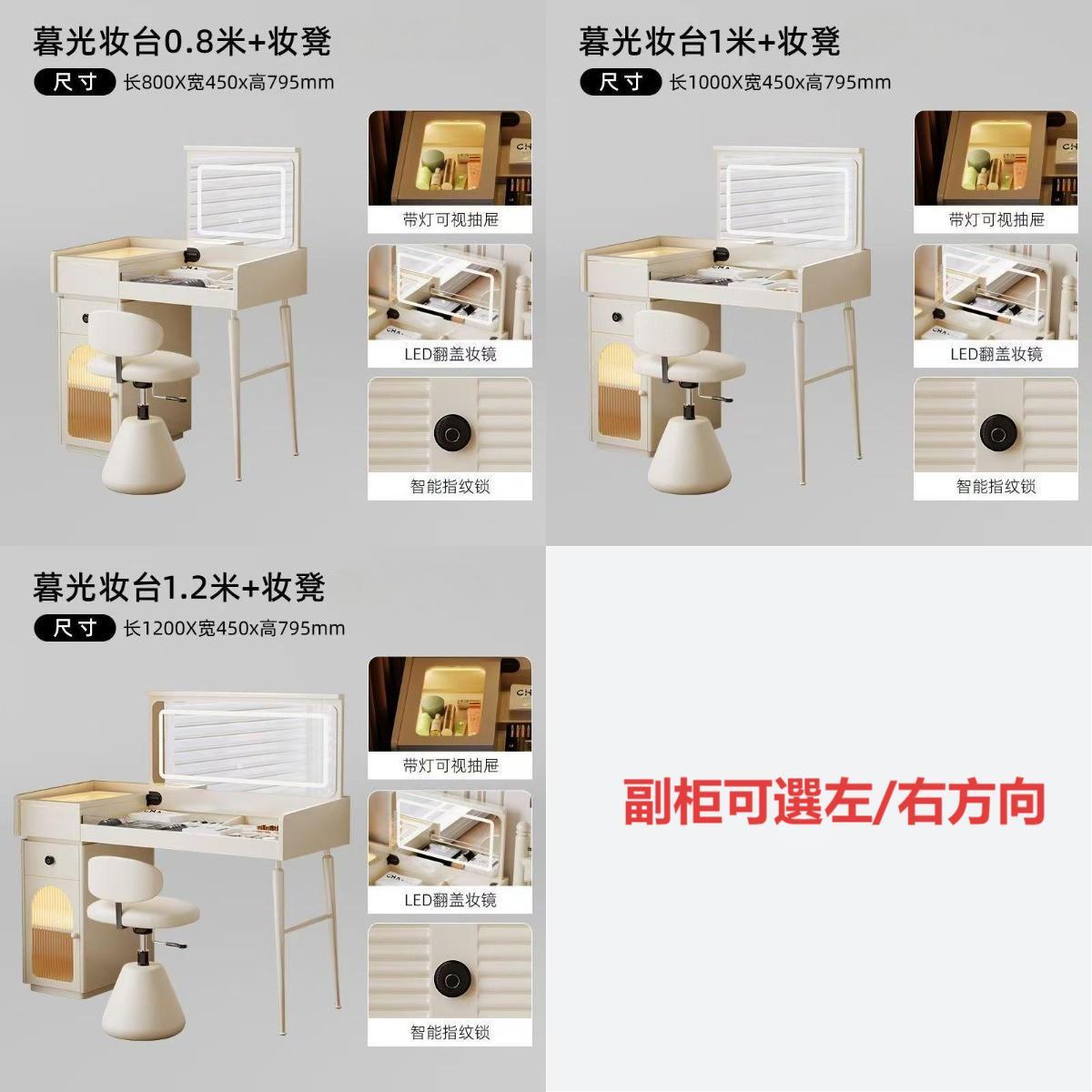 暮光妆台0.8米+妆凳

尺寸 长800X宽450x高795mm

带灯可视抽屉

LED翻盖妆镜

智能指纹锁

暮光妆台1米+妆凳

尺寸 长1000X宽450x高795mm

带灯可视抽屉

LED翻盖妆镜

智能指纹锁

暮光妆台1.2米+妆凳

尺寸 长1200X宽450x高795mm

带灯可视抽屉

LED翻盖妆镜

智能指纹锁

副柜可選左/右方向