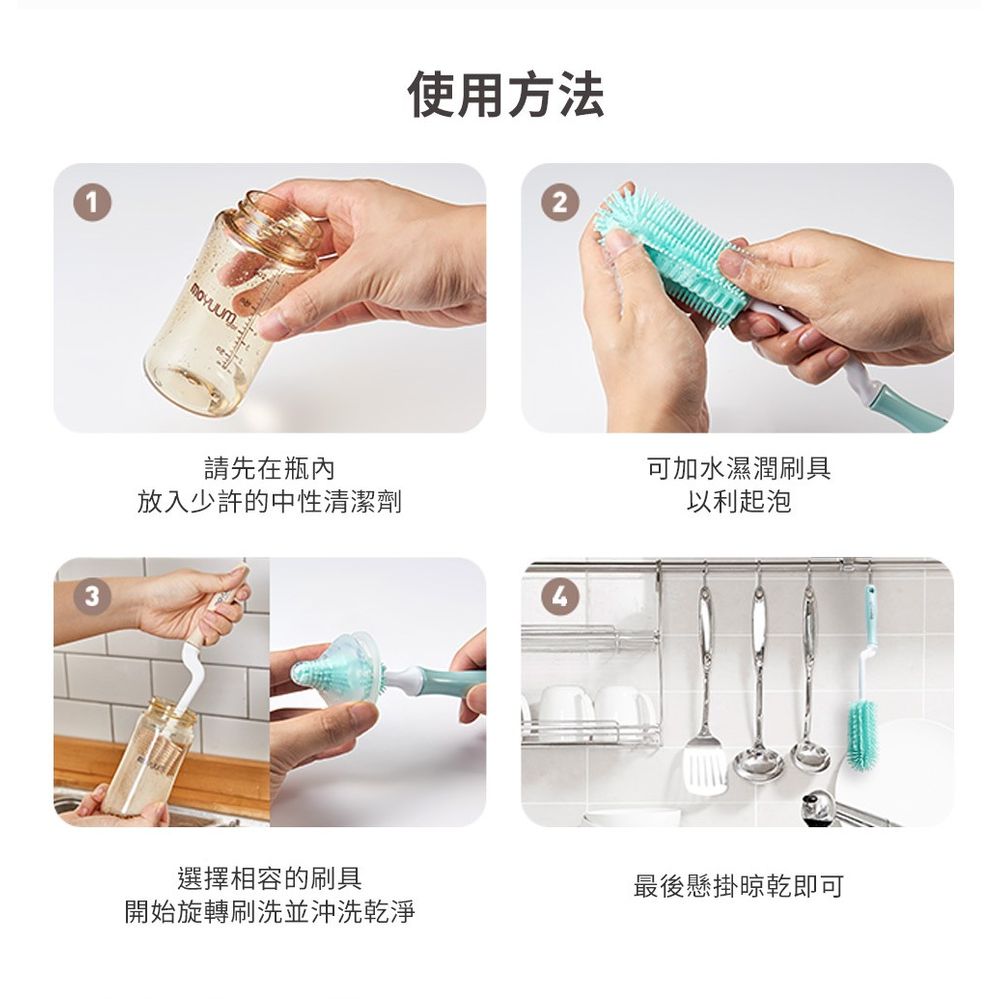 使用方法

1

moyuum

請先在瓶內
放入少許的中性清潔劑

2

可加水濕潤刷具
以利起泡

3

選擇相容的刷具
開始旋轉刷洗並沖洗乾淨

4

最後懸掛晾乾即可