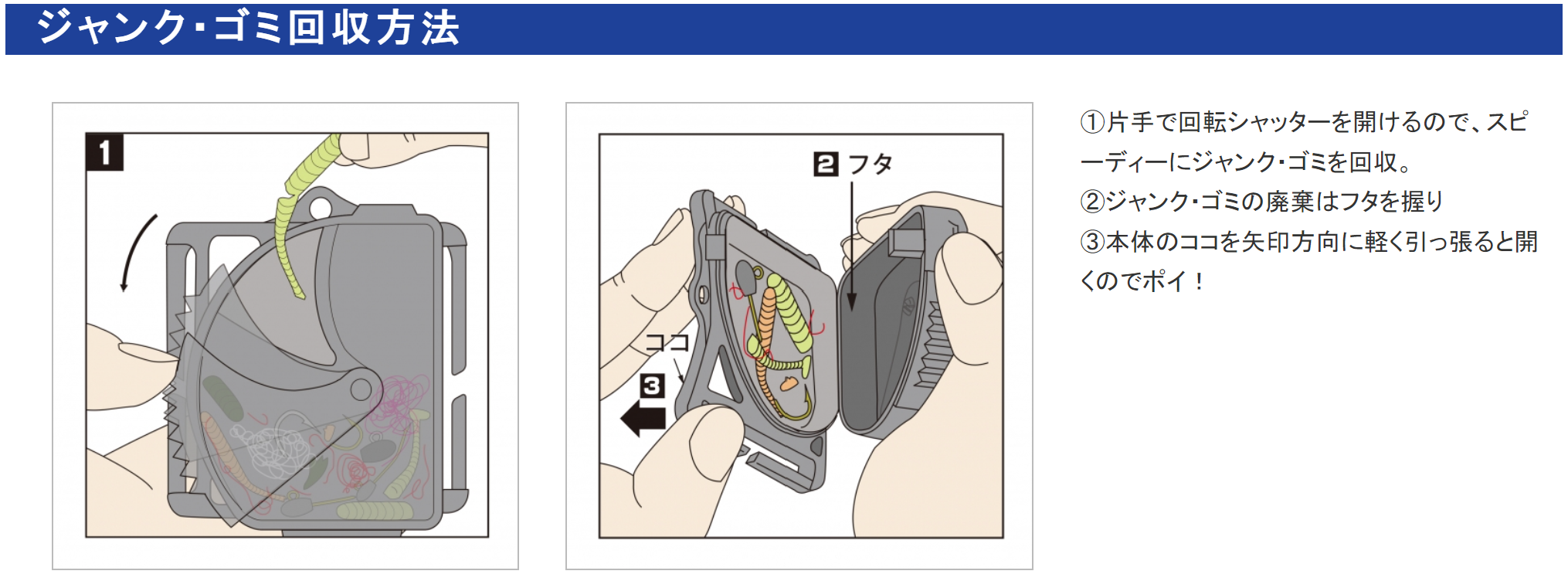 ジャンク・ゴミ回収方法

1

2 フタ

ココ

3

①片手で回転シャッターを開けるので、スピーディーにジャンク・ゴミを回収。
②ジャンク・ゴミの廃棄はフタを握り
③本体のココを矢印方向に軽く引っ張ると開くのでポイ！