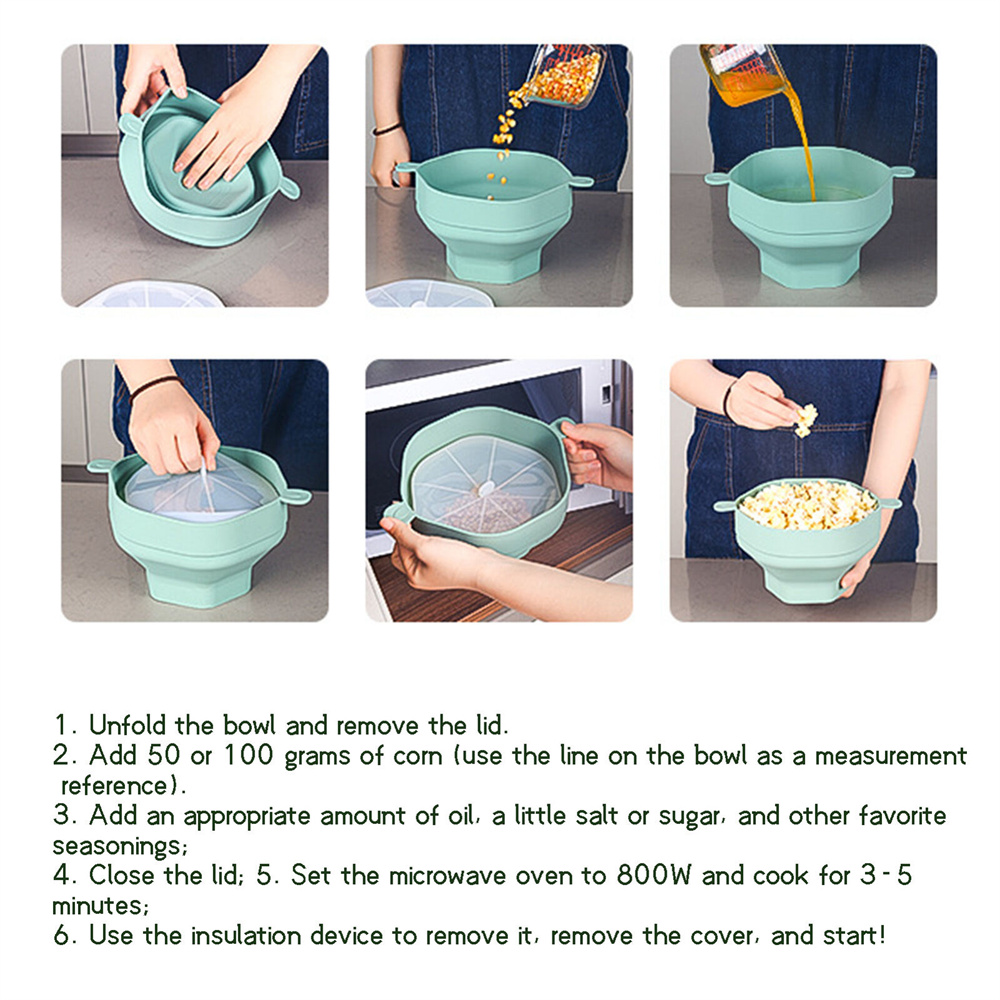 1. Unfold the bowl and remove the lid.
2. Add 50 or 100 grams of corn (use the line on the bowl as a measurement reference).
3. Add an appropriate amount of oil, a little salt or sugar, and other favorite seasonings;
4. Close the lid; 5. Set the microwave oven to 800W and cook for 3-5 minutes;
6. Use the insulation device to remove it, remove the cover, and start!