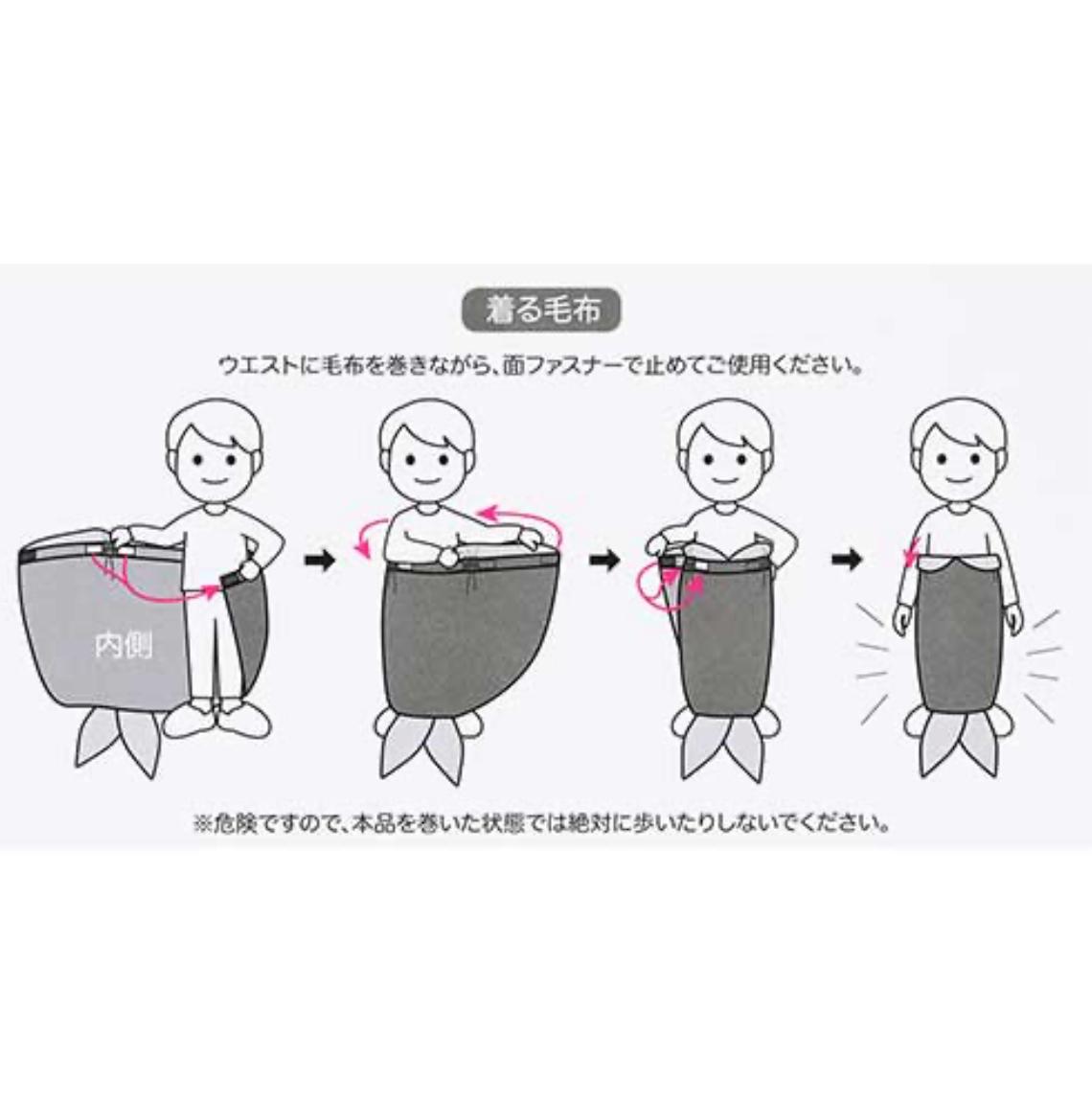 着る毛布

ウエストに毛布を巻きながら、面ファスナーで止めてご使用ください。

内側

※危険ですので、本品を巻いた状態では絶対に歩いたりしないでください。