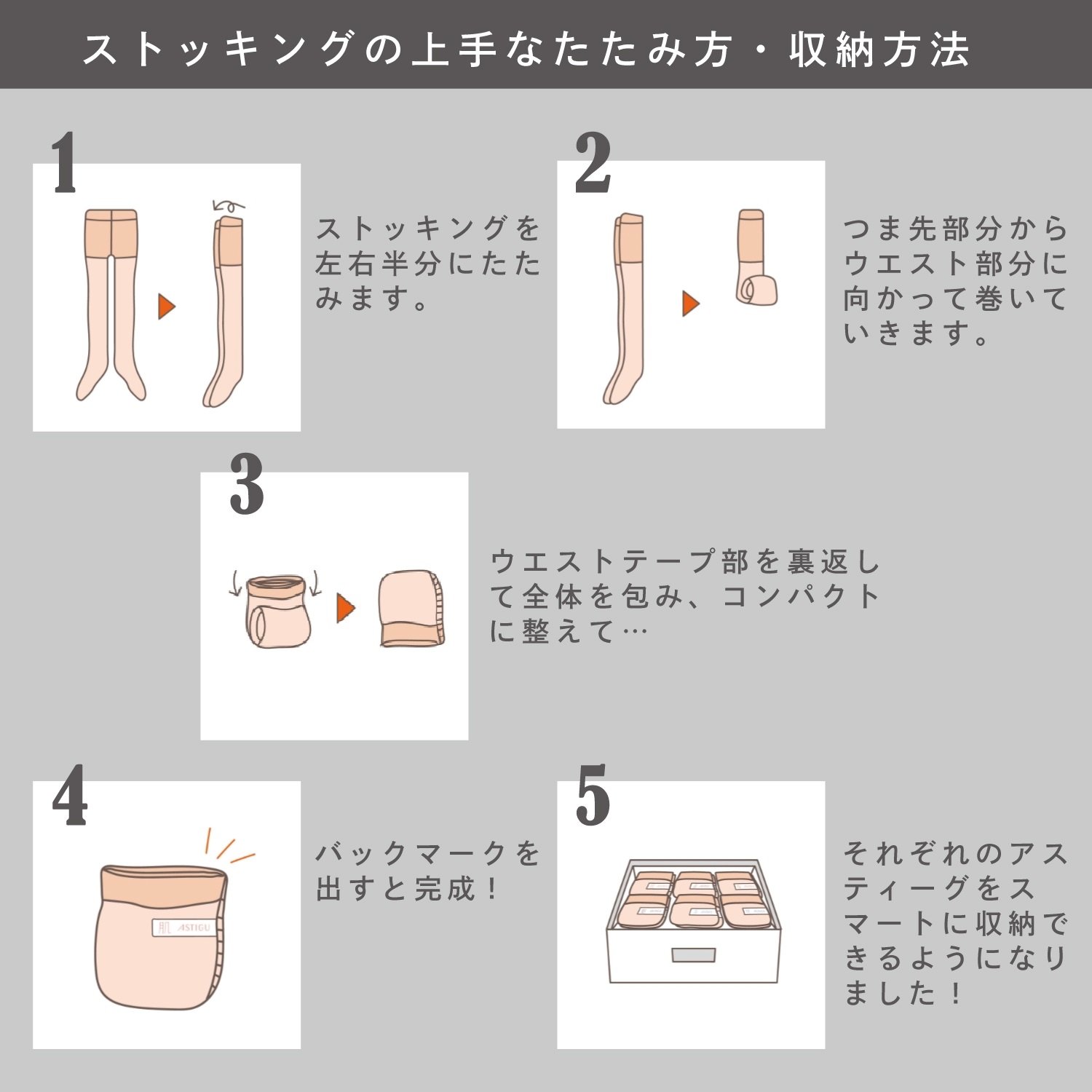 ストッキングの上手なたたみ方・収納方法

1

ストッキングを左右半分にたたみます。

2

つま先部分からウエスト部分に向かって巻いていきます。

3

ウエストテープ部を裏返して全体を包み、コンパクトに整えて…

4

肌 ASTIGU

バックマークを出すと完成！

5

それぞれのアスティーグをスマートに収納できるようになりました！