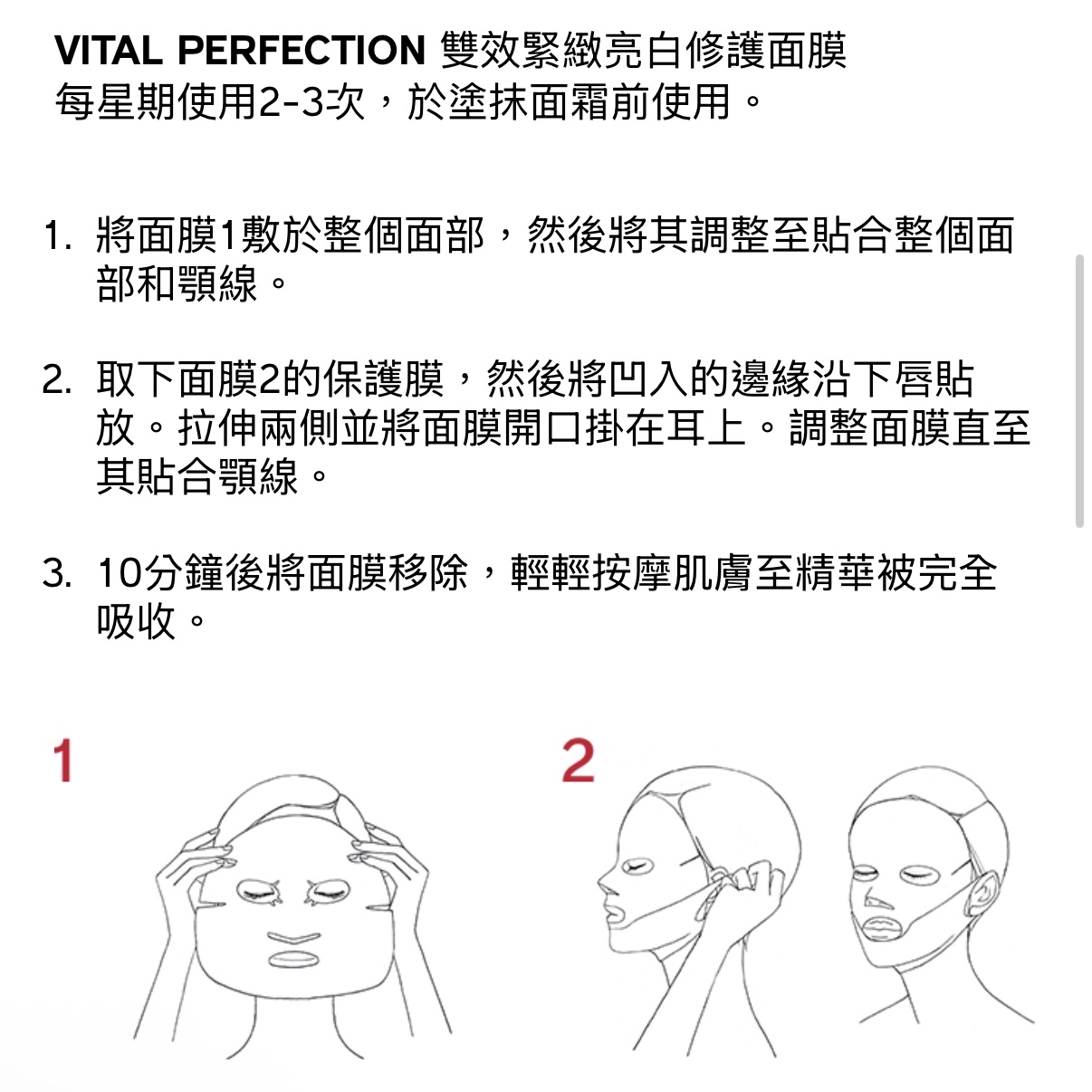 VITAL PERFECTION 雙效緊緻亮白修護面膜
每星期使用2-3次，於塗抹面霜前使用。

1. 將面膜1敷於整個面部，然後將其調整至貼合整個面部和顎線。

2. 取下面膜2的保護膜，然後將凹入的邊緣沿下唇貼放。拉伸兩側並將面膜開口掛在耳上。調整面膜直至其貼合顎線。

3. 10分鐘後將面膜移除，輕輕按摩肌膚至精華被完全吸收。

1

2