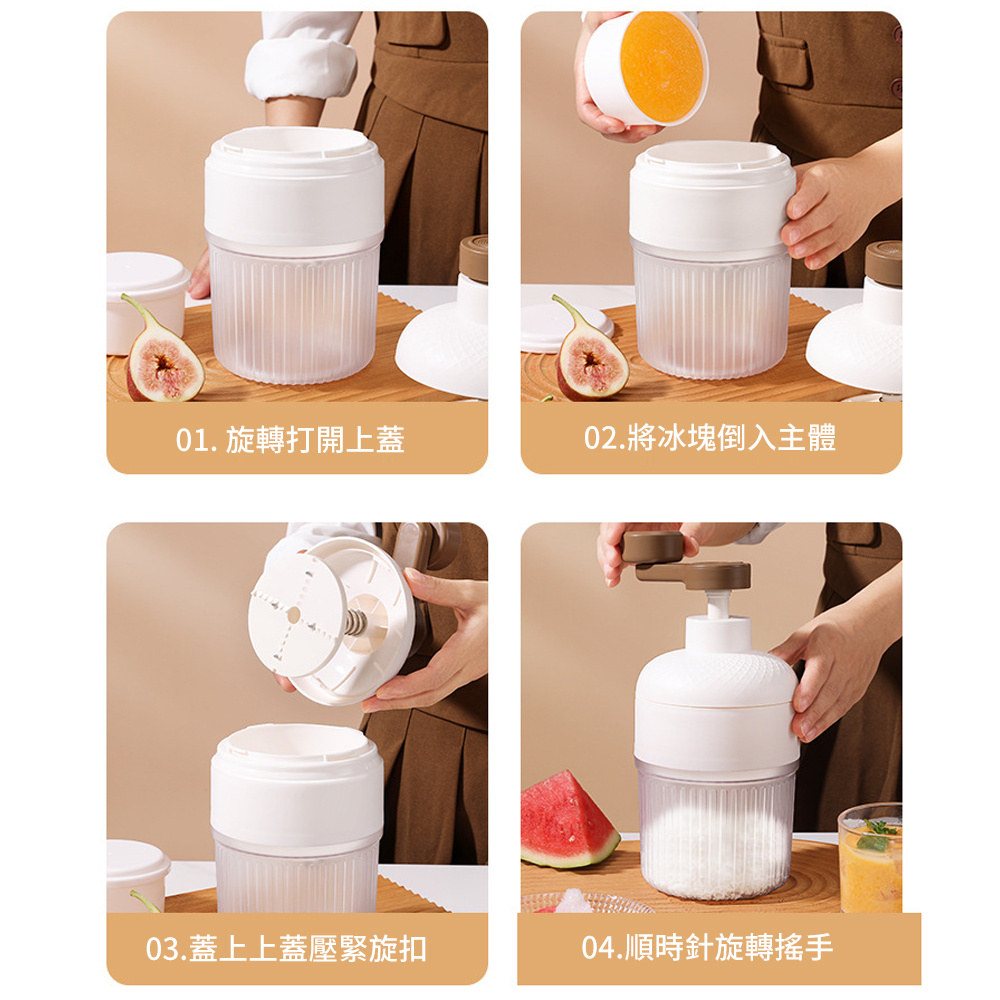 01. 旋轉打開上蓋

02.將冰塊倒入主體

03.蓋上上蓋壓緊旋扣

04.順時針旋轉搖手