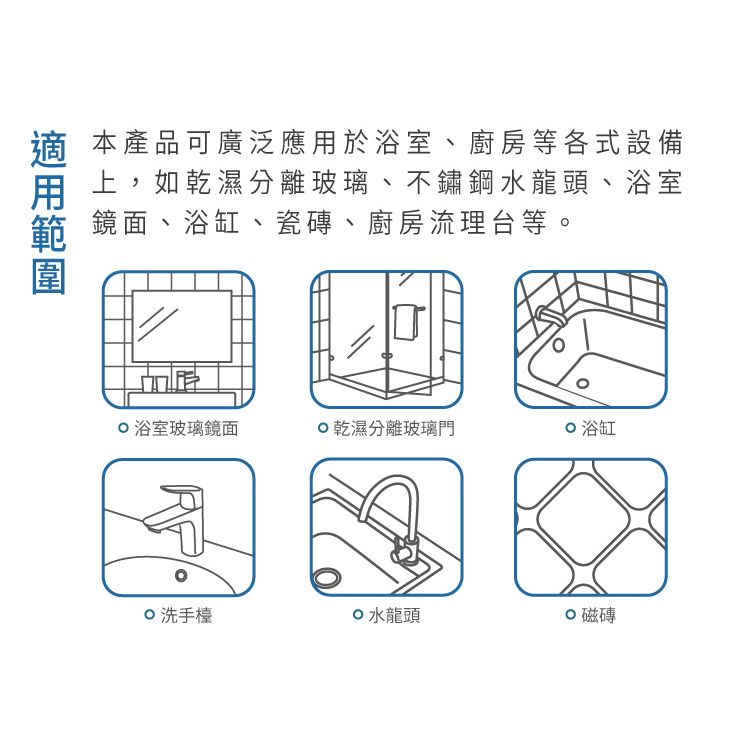 適用範圍

本產品可廣泛應用於浴室、廚房等各式設備上，如乾濕分離玻璃、不鏽鋼水龍頭、浴室鏡面、浴缸、瓷磚、廚房流理台等。

浴室玻璃鏡面

乾濕分離玻璃門

浴缸

洗手檯

水龍頭

磁磚