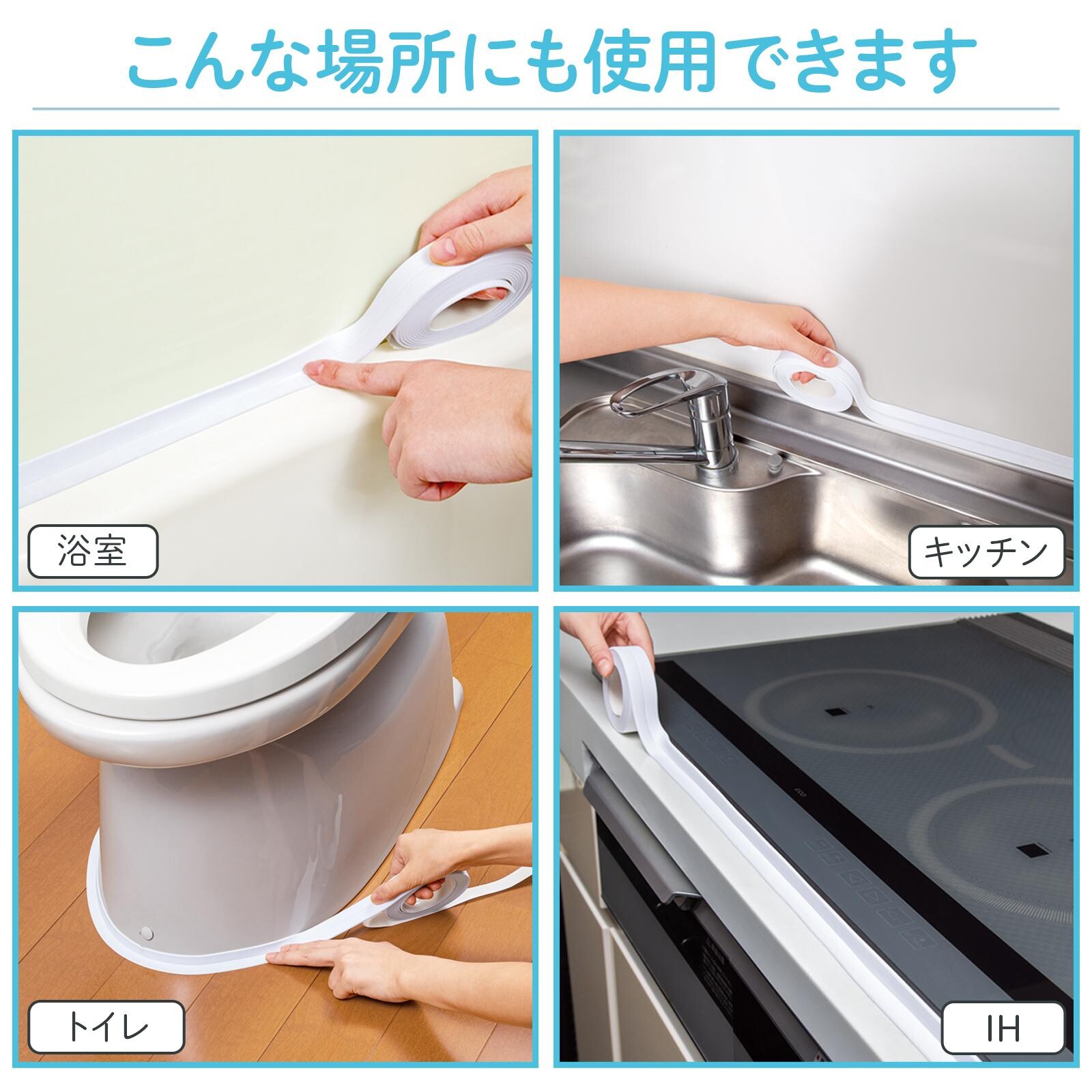 こんな場所にも使用できます

浴室

キッチン

トイレ

IH