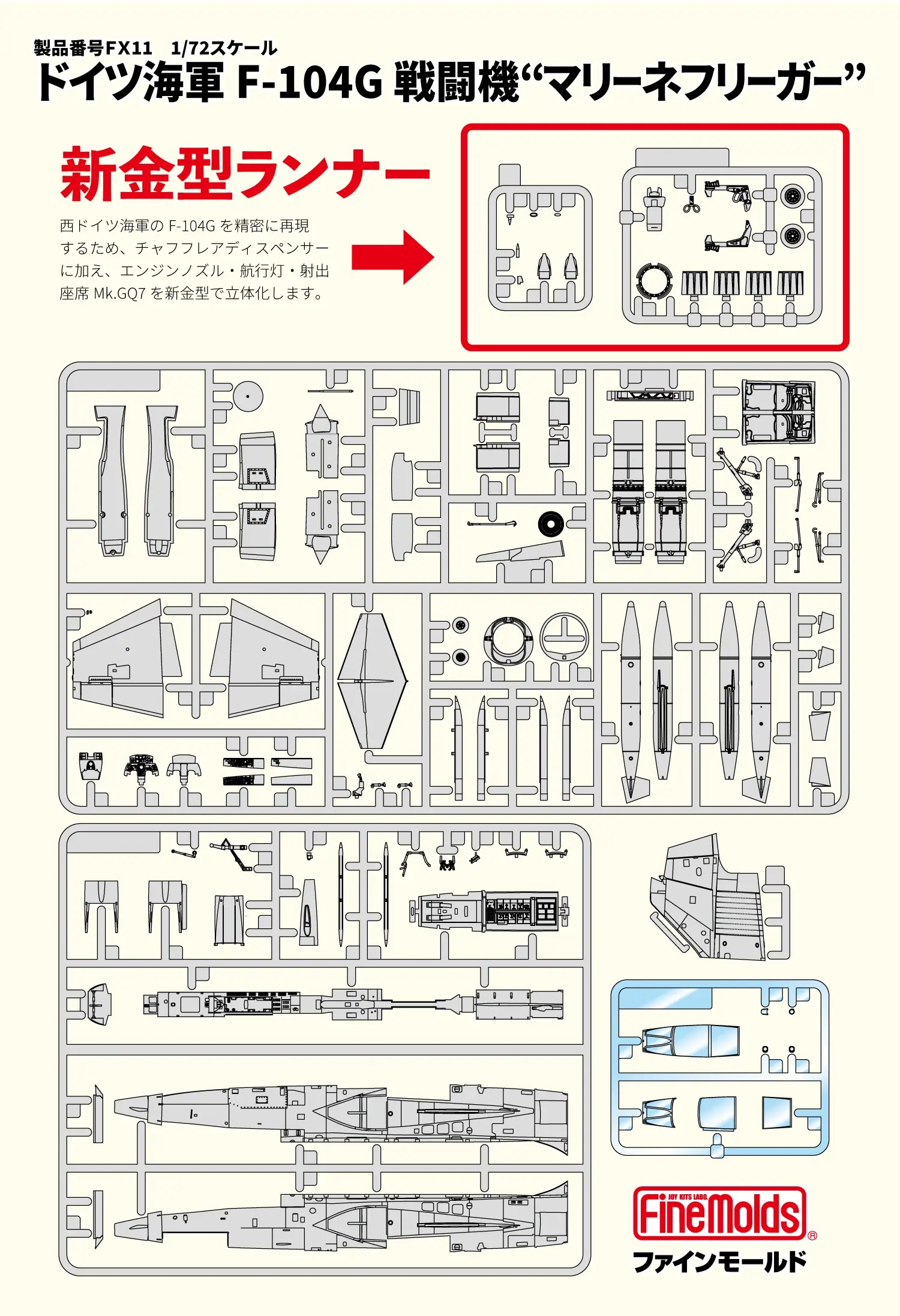 製品番号FX11　1/72スケール
ドイツ海軍 F-104G 戦闘機“マリーネフリーガー”

新金型ランナー

西ドイツ海軍の F-104G を精密に再現するため、チャフフレアディスペンサーに加え、エンジンノズル・航行灯・射出座席 Mk.GQ7 を新金型で立体化します。

JOY KITS LABO.
FineMolds®
ファインモールド