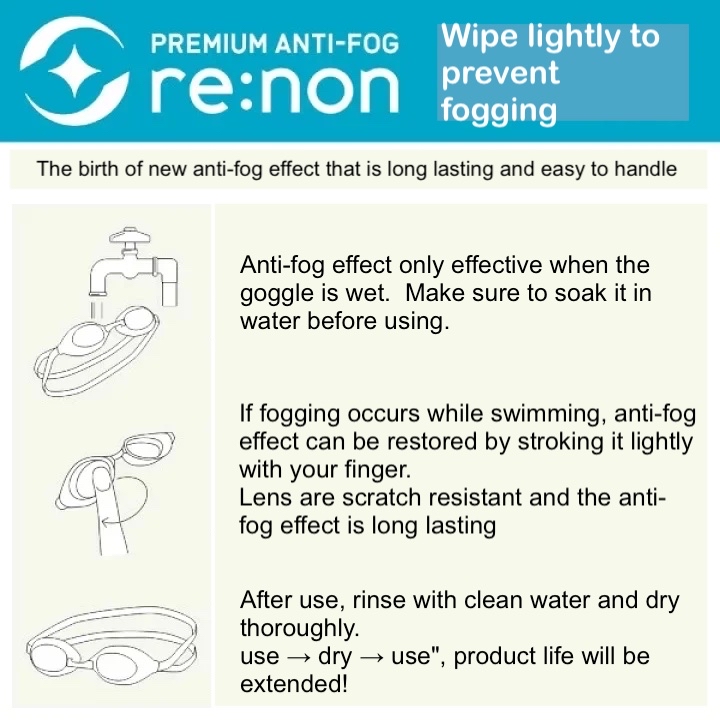 PREMIUM ANTI-FOG
re:non

Wipe lightly to prevent fogging

The birth of new anti-fog effect that is long lasting and easy to handle

Anti-fog effect only effective when the goggle is wet. Make sure to soak it in water before using.

If fogging occurs while swimming, anti-fog effect can be restored by stroking it lightly with your finger.
Lens are scratch resistant and the anti-fog effect is long lasting

After use, rinse with clean water and dry thoroughly.
use → dry → use", product life will be extended!