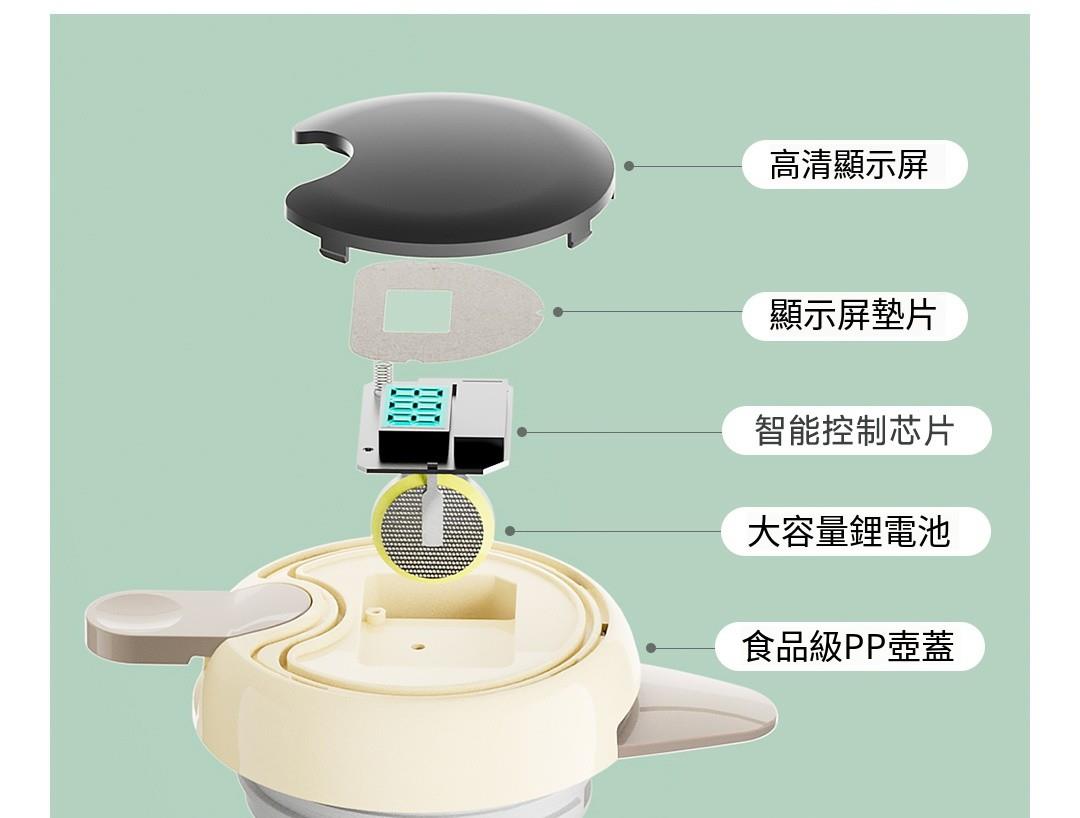 高清顯示屏

顯示屏墊片

智能控制芯片

大容量鋰電池

食品級PP壺蓋