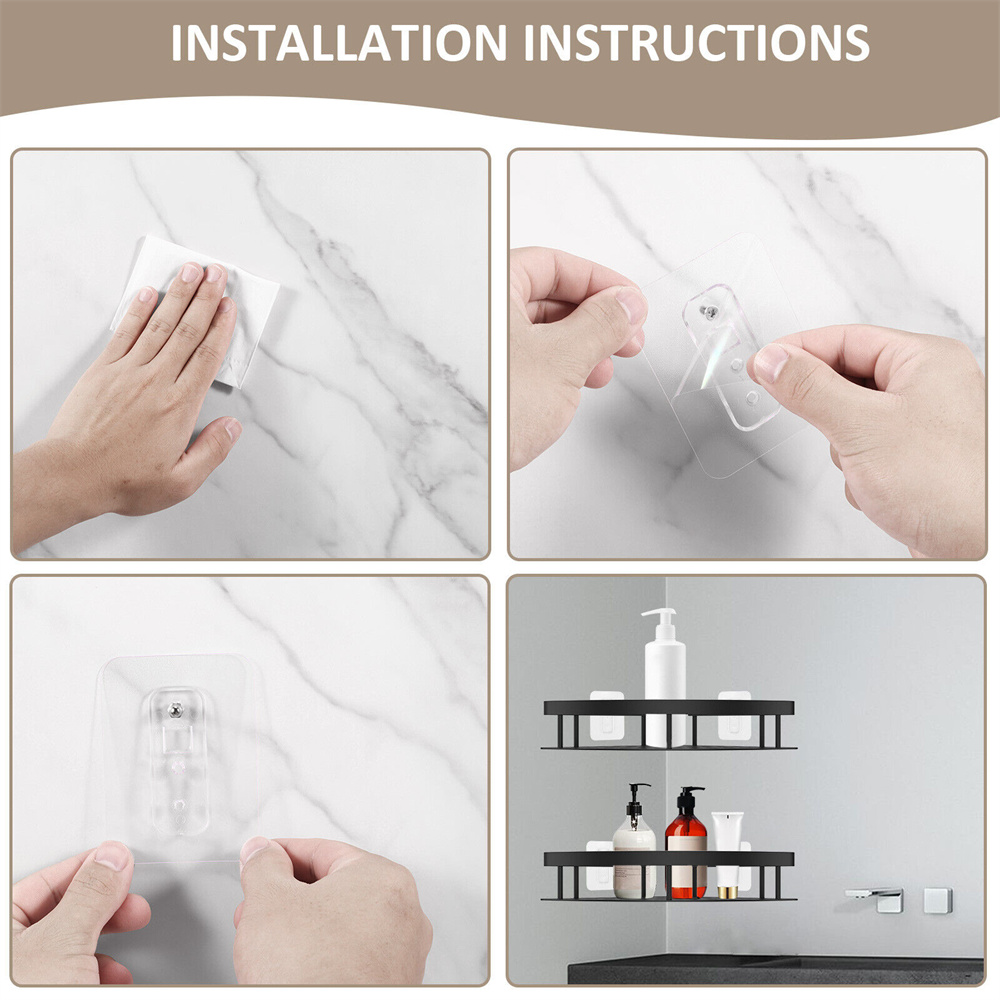 INSTALLATION INSTRUCTIONS