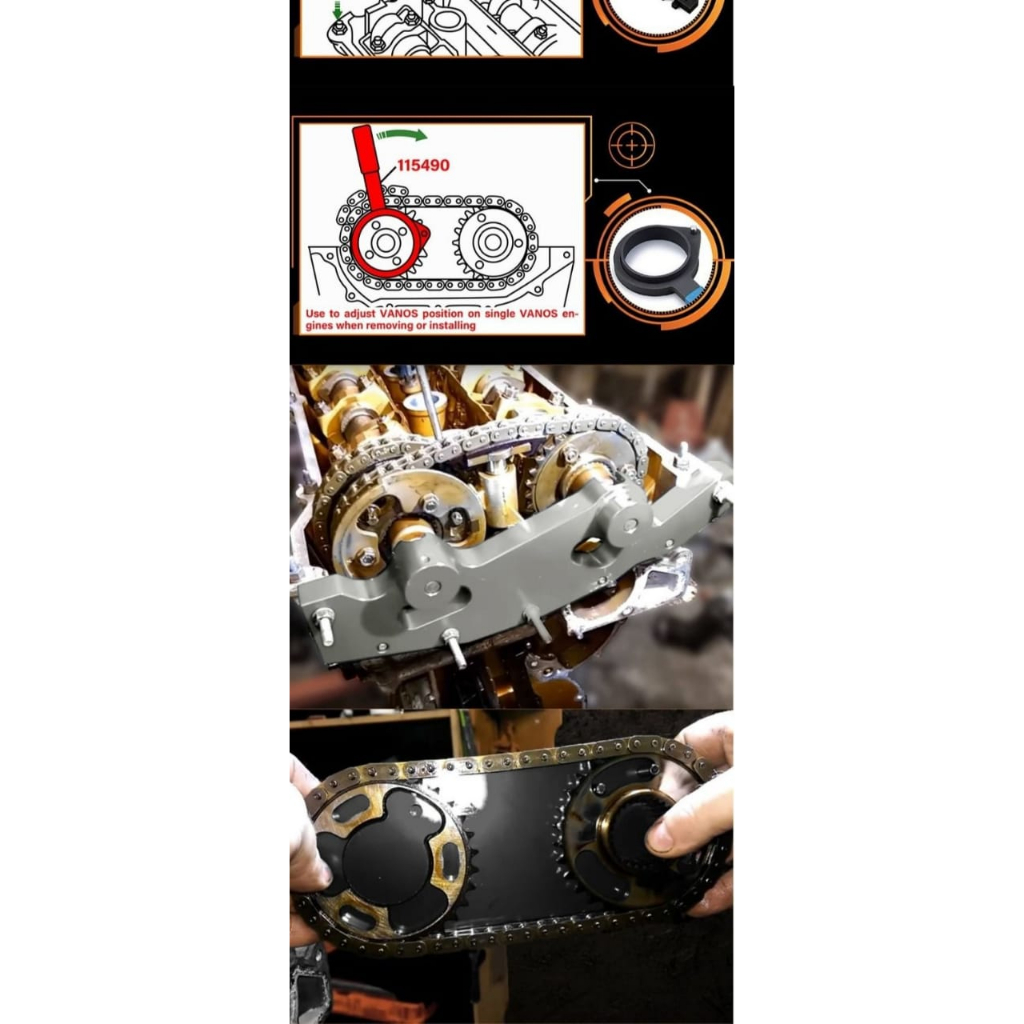 115490

Use to adjust VANOS position on single VANOS engines when removing or installing