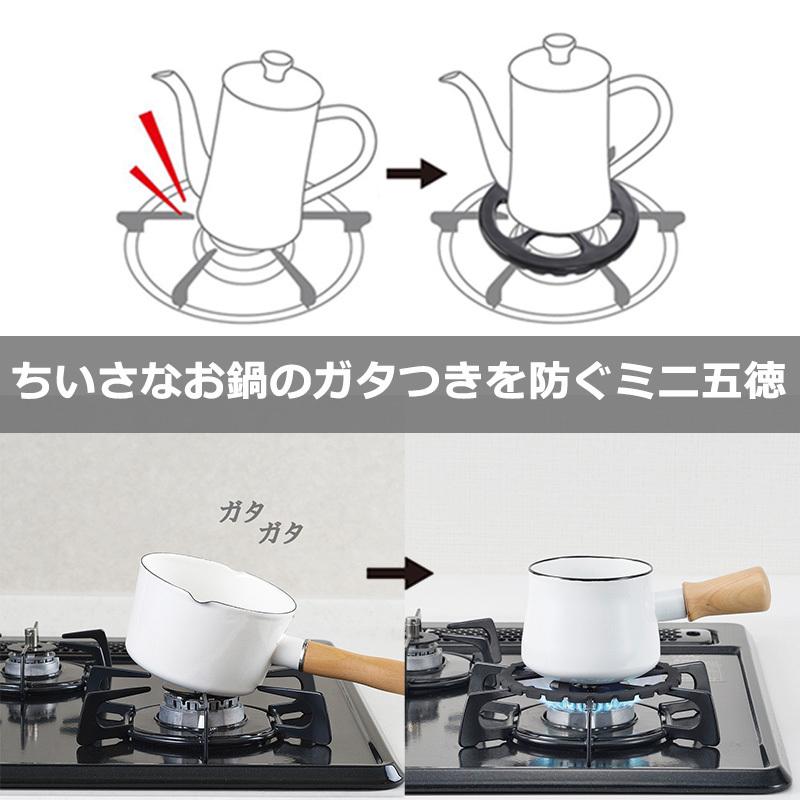 ちいさなお鍋のガタつきを防ぐミニ五徳

ガタ
ガタ