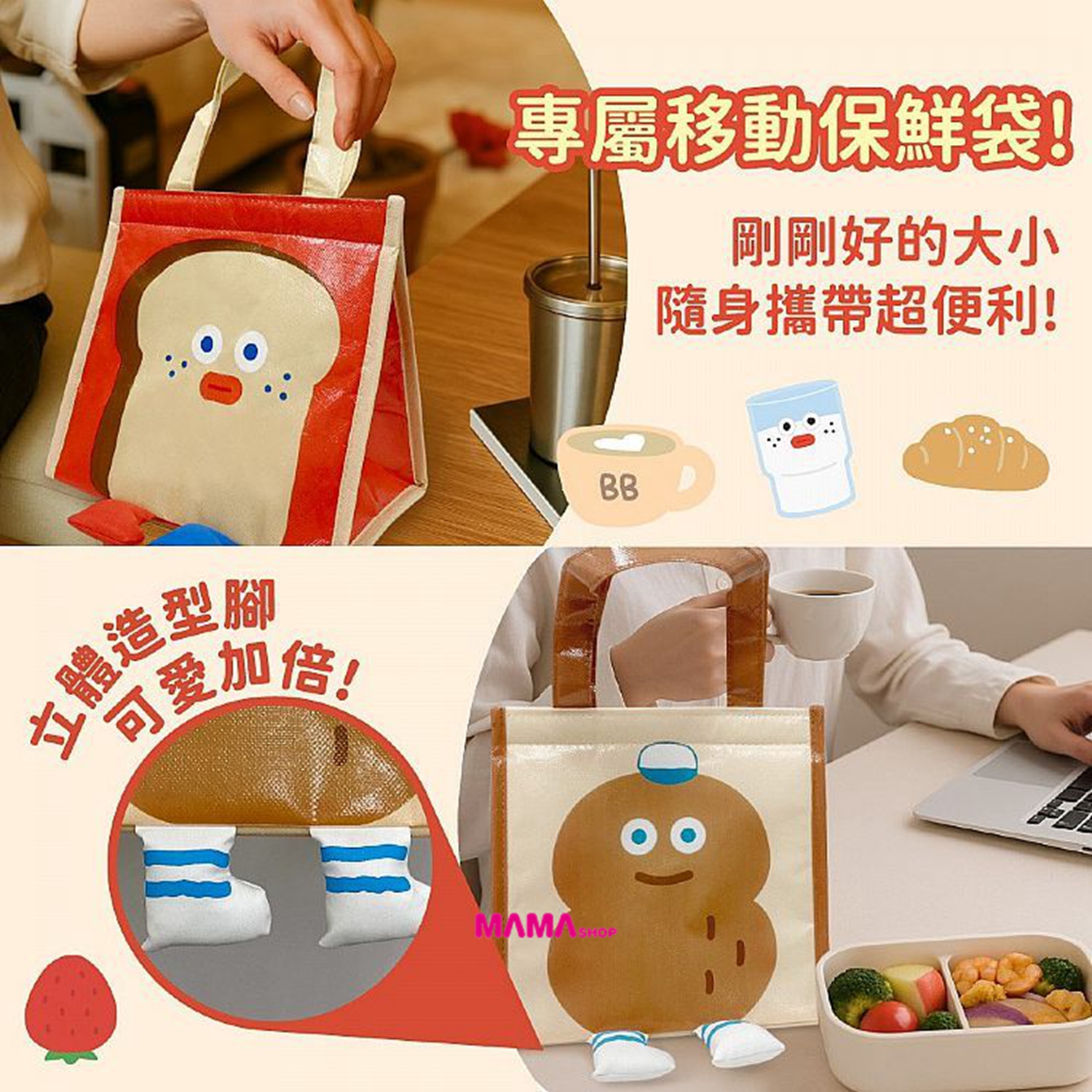 專屬移動保鮮袋!

剛剛好的大小
隨身攜帶超便利!

BB

立體造型腳
可愛加倍!

MAMA SHOP