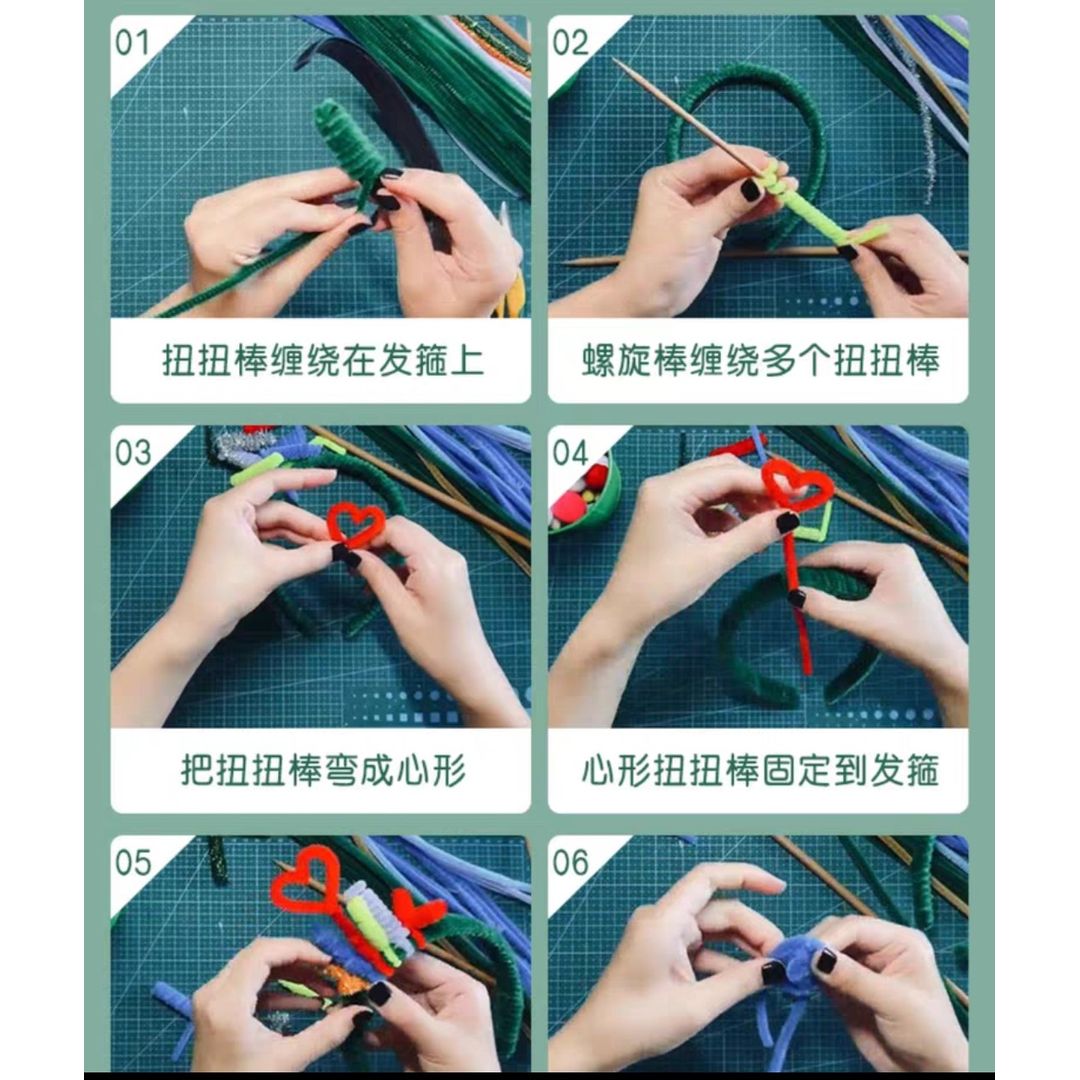 01

扭扭棒缠绕在发箍上

02

螺旋棒缠绕多个扭扭棒

03

把扭扭棒弯成心形

04

心形扭扭棒固定到发箍

05

06