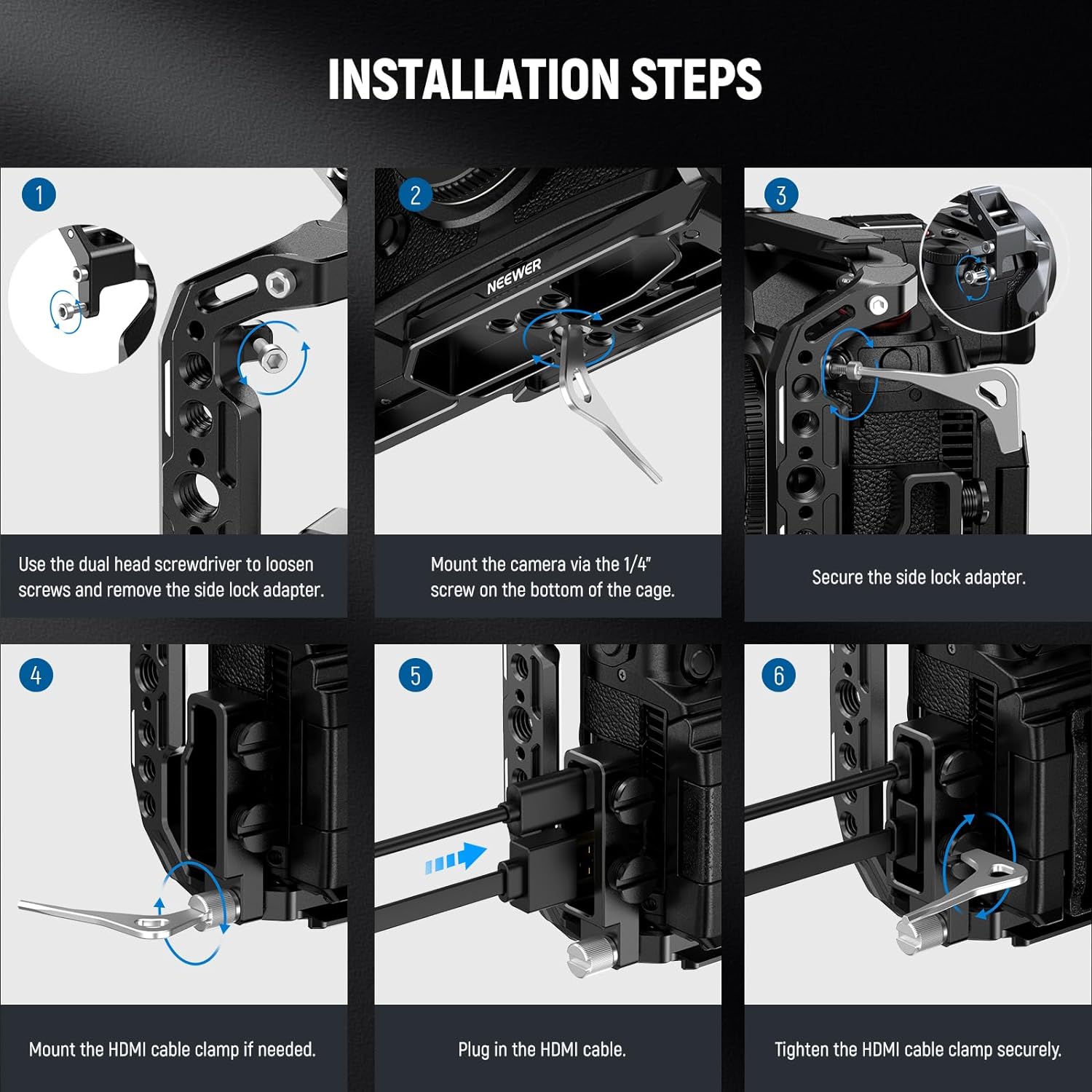 INSTALLATION STEPS

1

Use the dual head screwdriver to loosen screws and remove the side lock adapter.

2

NEEWER

Mount the camera via the 1/4" screw on the bottom of the cage.

3

Secure the side lock adapter.

4

Mount the HDMI cable clamp if needed.

5

Plug in the HDMI cable.

6

Tighten the HDMI cable clamp securely.