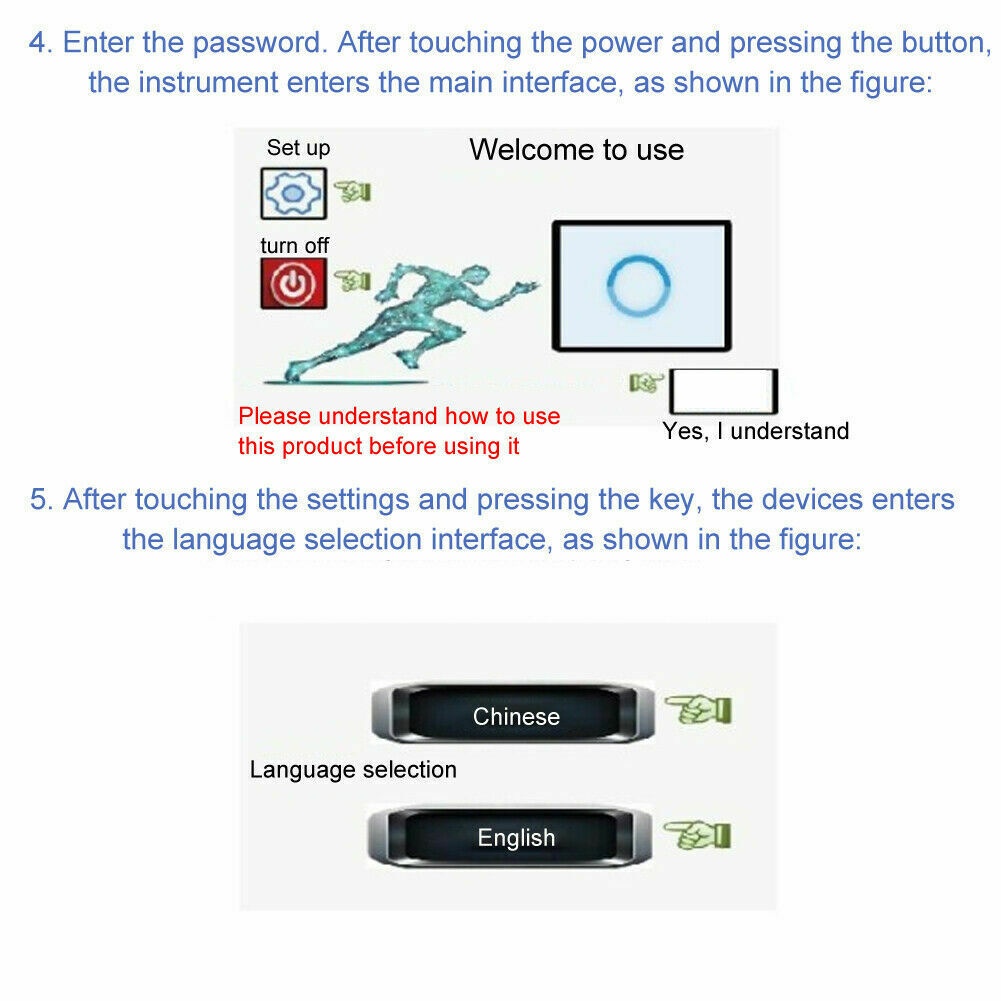 4. Enter the password. After touching the power and pressing the button, the instrument enters the main interface, as shown in the figure:

Set up

Welcome to use

turn off

Please understand how to use this product before using it

Yes, I understand

5. After touching the settings and pressing the key, the devices enters the language selection interface, as shown in the figure:

Chinese

Language selection

English