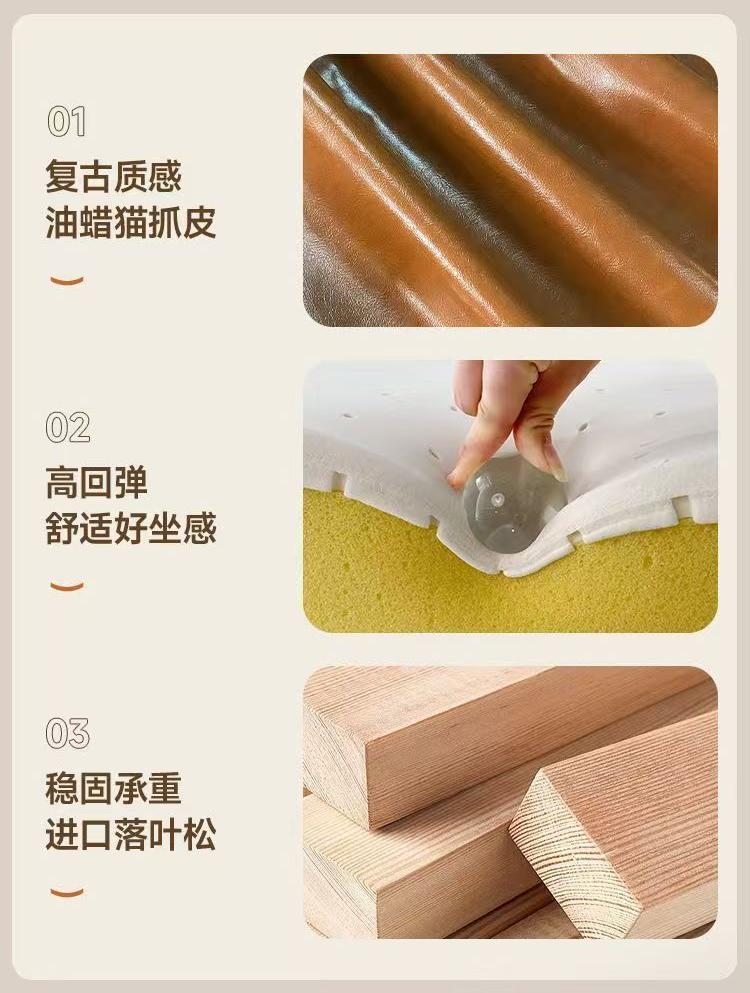 01
复古质感
油蜡猫抓皮

02
高回弹
舒适好坐感

03
稳固承重
进口落叶松