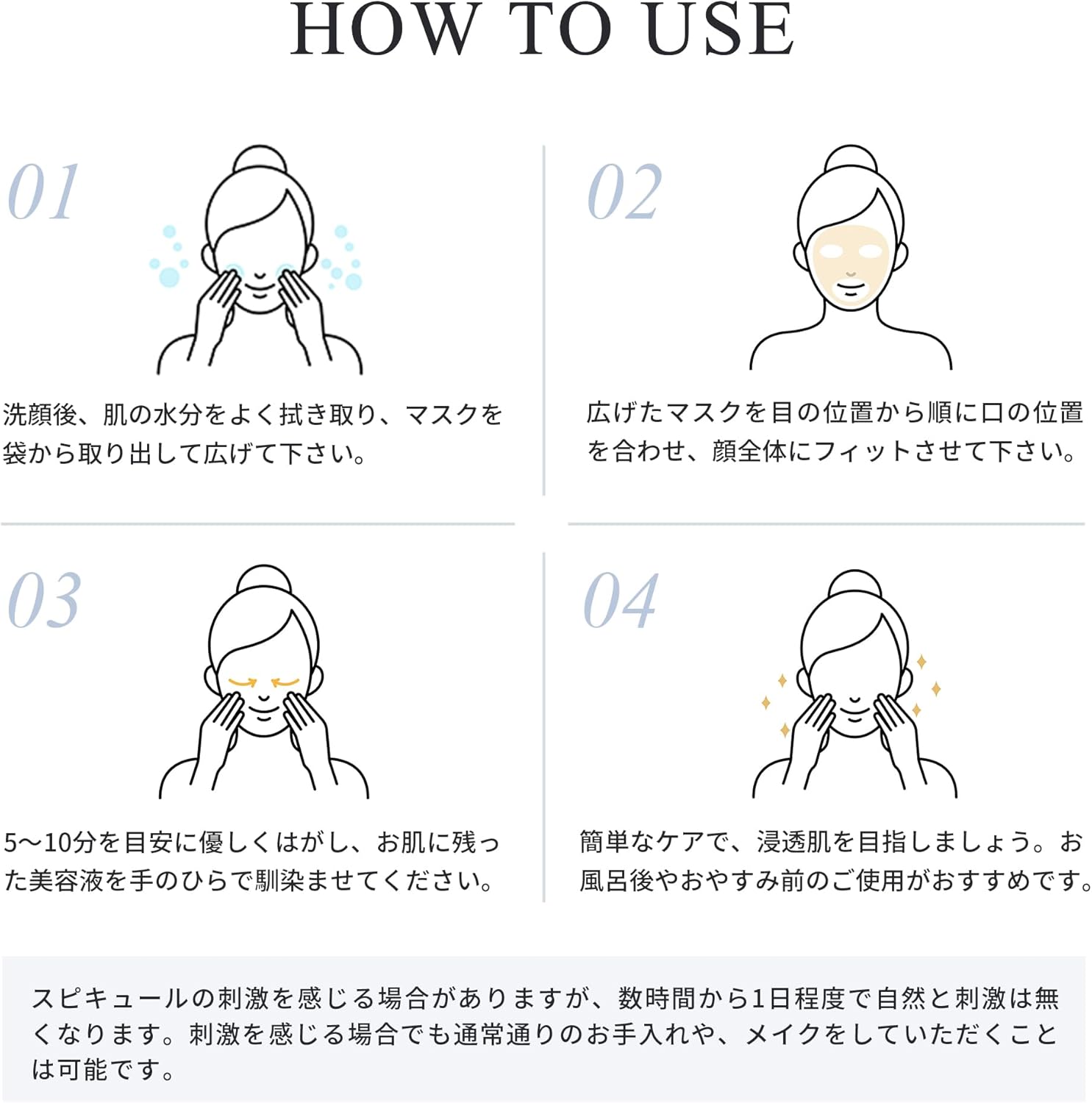 HOW TO USE

01

洗顔後、肌の水分をよく拭き取り、マスクを袋から取り出して広げて下さい。

02

広げたマスクを目の位置から順に口の位置を合わせ、顔全体にフィットさせて下さい。

03

5〜10分を目安に優しくはがし、お肌に残った美容液を手のひらで馴染ませてください。

04

簡単なケアで、浸透肌を目指しましょう。お風呂後やおやすみ前のご使用がおすすめです。

スピキュールの刺激を感じる場合がありますが、数時間から1日程度で自然と刺激は無くなります。刺激を感じる場合でも通常通りのお手入れや、メイクをしていただくことは可能です。